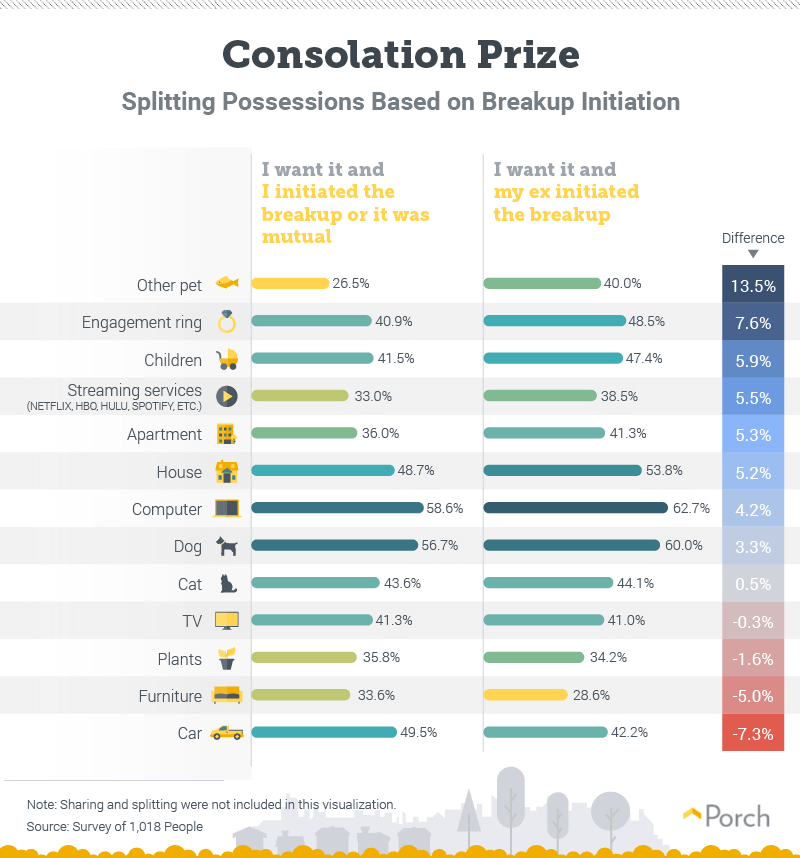 Consolation Prize

Splitting Possessions Based on Breakup Initiation

| | I want it and I initiated the breakup or it was mutual | I want it and my ex initiated the breakup | Difference |
|---|---|---|---|
| Other pet | 26.5% | 40.0% | 13.5% |
| Engagement ring | 40.9% | 48.5% | 7.6% |
| Children | 41.5% | 47.4% | 5.9% |
| Streaming services (NETFLIX, HBO, HULU, SPOTIFY, ETC.) | 33.0% | 38.5% | 5.5% |
| Apartment | 36.0% | 41.3% | 5.3% |
| House | 48.7% | 53.8% | 5.2% |
| Computer | 58.6% | 62.7% | 4.2% |
| Dog | 56.7% | 60.0% | 3.3% |
| Cat | 43.6% | 44.1% | 0.5% |
| TV | 41.3% | 41.0% | -0.3% |
| Plants | 35.8% | 34.2% | -1.6% |
| Furniture | 33.6% | 28.6% | -5.0% |
| Car | 49.5% | 42.2% | -7.3% |

Note: Sharing and splitting were not included in this visualization.
Source: Survey of 1,018 People

Porch