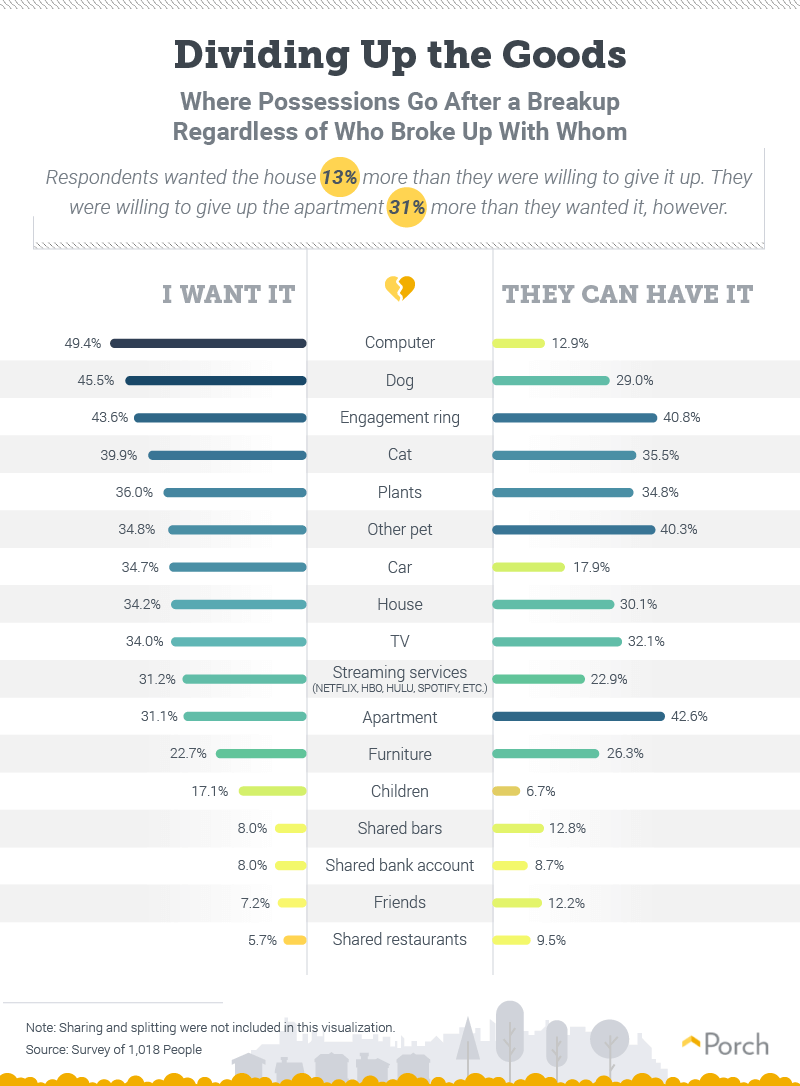 Dividing Up the Goods

Where Possessions Go After a Breakup Regardless of Who Broke Up With Whom

Respondents wanted the house 13% more than they were willing to give it up. They were willing to give up the apartment 31% more than they wanted it, however.

| I WANT IT | | THEY CAN HAVE IT |
|---|---|---|
| 49.4% | Computer | 12.9% |
| 45.5% | Dog | 29.0% |
| 43.6% | Engagement ring | 40.8% |
| 39.9% | Cat | 35.5% |
| 36.0% | Plants | 34.8% |
| 34.8% | Other pet | 40.3% |
| 34.7% | Car | 17.9% |
| 34.2% | House | 30.1% |
| 34.0% | TV | 32.1% |
| 31.2% | Streaming services (NETFLIX, HBO, HULU, SPOTIFY, ETC.) | 22.9% |
| 31.1% | Apartment | 42.6% |
| 22.7% | Furniture | 26.3% |
| 17.1% | Children | 6.7% |
| 8.0% | Shared bars | 12.8% |
| 8.0% | Shared bank account | 8.7% |
| 7.2% | Friends | 12.2% |
| 5.7% | Shared restaurants | 9.5% |

Note: Sharing and splitting were not included in this visualization.
Source: Survey of 1,018 People

Porch