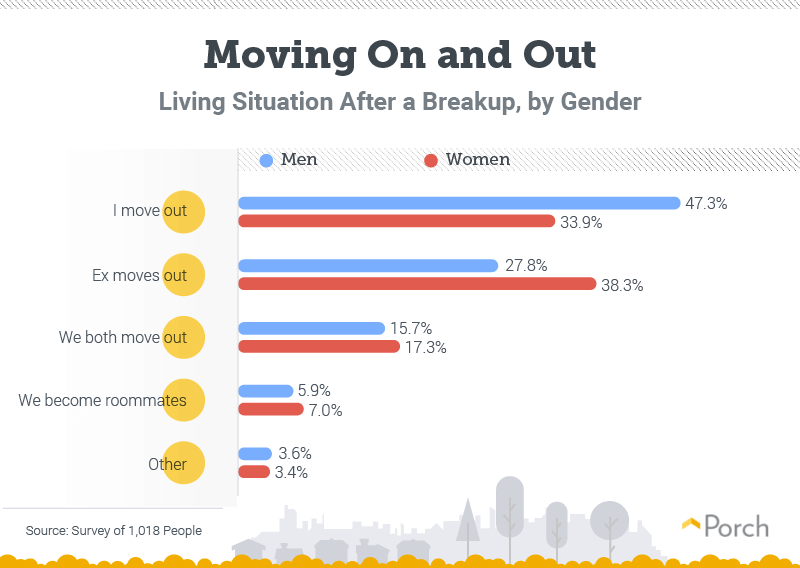 Moving On and Out

Living Situation After a Breakup, by Gender

Men
Women

I move out
47.3%
33.9%

Ex moves out
27.8%
38.3%

We both move out
15.7%
17.3%

We become roommates
5.9%
7.0%

Other
3.6%
3.4%

Source: Survey of 1,018 People

Porch