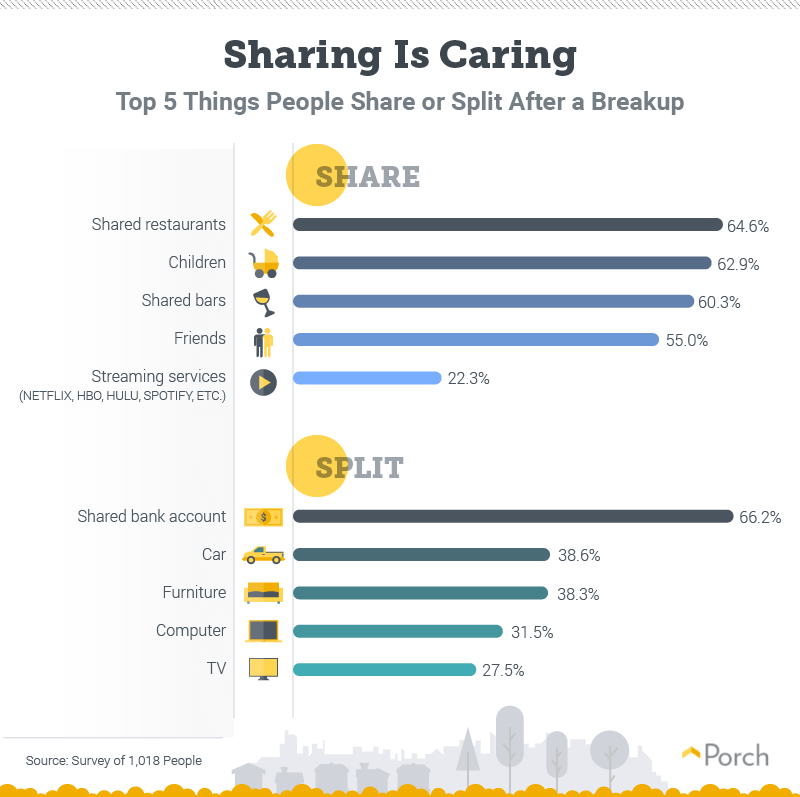 Sharing Is Caring

Top 5 Things People Share or Split After a Breakup

SHARE

Shared restaurants 64.6%

Children 62.9%

Shared bars 60.3%

Friends 55.0%

Streaming services (NETFLIX, HBO, HULU, SPOTIFY, ETC.) 22.3%

SPLIT

Shared bank account 66.2%

Car 38.6%

Furniture 38.3%

Computer 31.5%

TV 27.5%

Source: Survey of 1,018 People

Porch