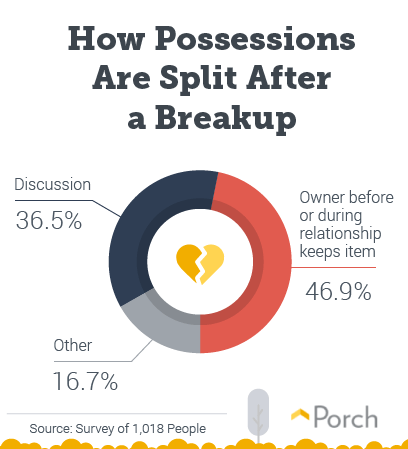 How Possessions Are Split After a Breakup

Discussion
36.5%

Owner before or during relationship keeps item
46.9%

Other
16.7%

Source: Survey of 1,018 People

Porch