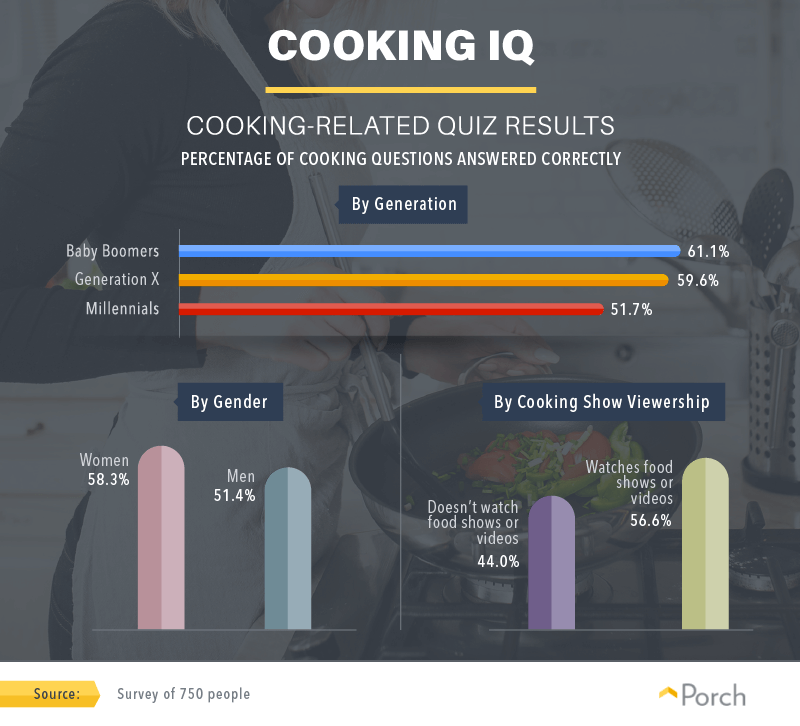 COOKING IQ

COOKING-RELATED QUIZ RESULTS

PERCENTAGE OF COOKING QUESTIONS ANSWERED CORRECTLY

By Generation

Baby Boomers 61.1%
Generation X 59.6%
Millennials 51.7%

By Gender

Women 58.3%
Men 51.4%

By Cooking Show Viewership

Doesn't watch food shows or videos 44.0%
Watches food shows or videos 56.6%

Source: Survey of 750 people

Porch