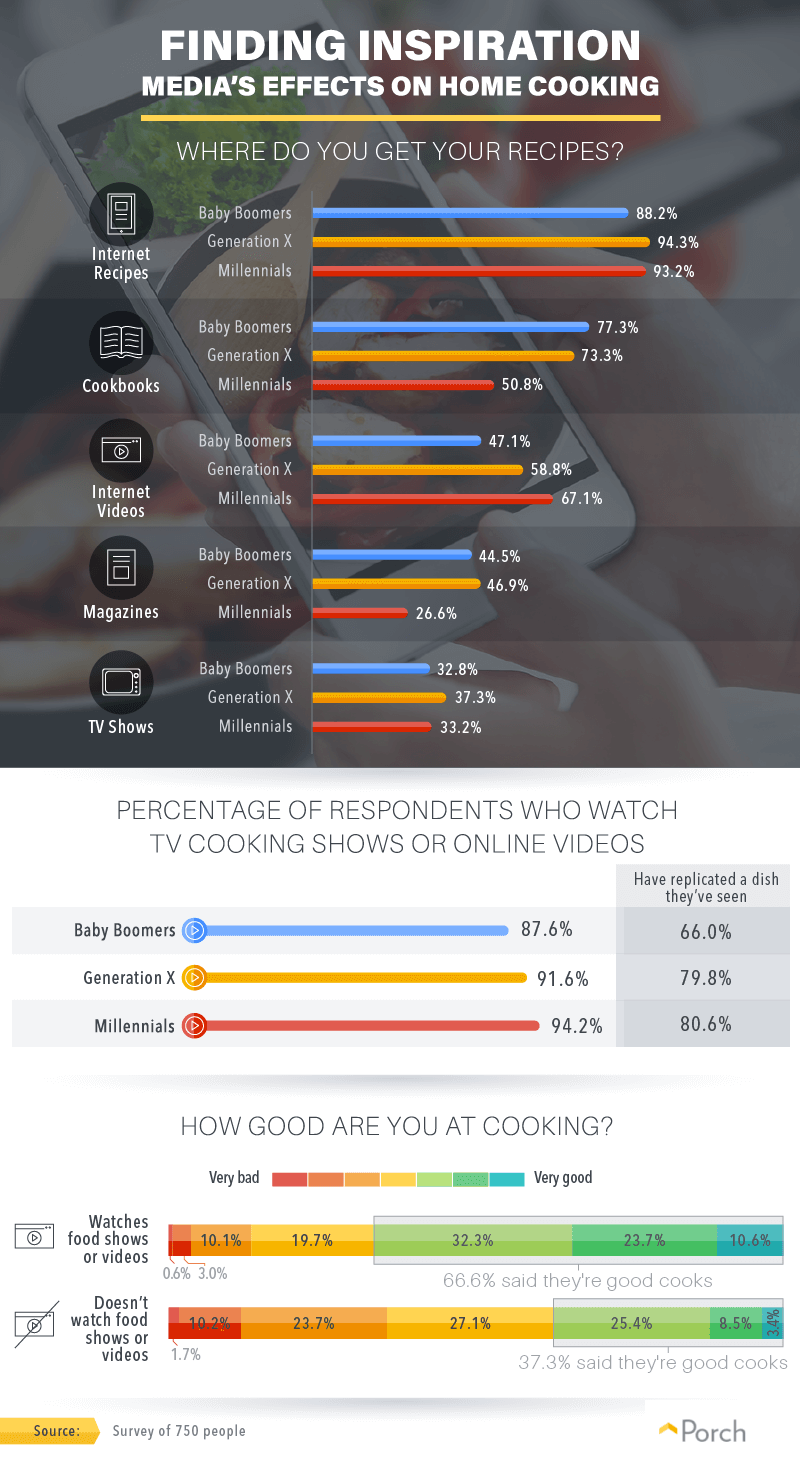 FINDING INSPIRATION
MEDIA'S EFFECTS ON HOME COOKING

WHERE DO YOU GET YOUR RECIPES?

Internet Recipes
Baby Boomers 88.2%
Generation X 94.3%
Millennials 93.2%

Cookbooks
Baby Boomers 77.3%
Generation X 73.3%
Millennials 50.8%

Internet Videos
Baby Boomers 47.1%
Generation X 58.8%
Millennials 67.1%

Magazines
Baby Boomers 44.5%
Generation X 46.9%
Millennials 26.6%

TV Shows
Baby Boomers 32.8%
Generation X 37.3%
Millennials 33.2%

PERCENTAGE OF RESPONDENTS WHO WATCH TV COOKING SHOWS OR ONLINE VIDEOS

| | | Have replicated a dish they've seen |
|---|---|---|
| Baby Boomers | 87.6% | 66.0% |
| Generation X | 91.6% | 79.8% |
| Millennials | 94.2% | 80.6% |

HOW GOOD ARE YOU AT COOKING?

Very bad Very good

Watches food shows or videos
0.6% 3.0% 10.1% 19.7% 32.3% 23.7% 10.6%
66.6% said they're good cooks

Doesn't watch food shows or videos
1.7% 10.2% 23.7% 27.1% 25.4% 8.5% 3.4%
37.3% said they're good cooks

Source: Survey of 750 people

Porch