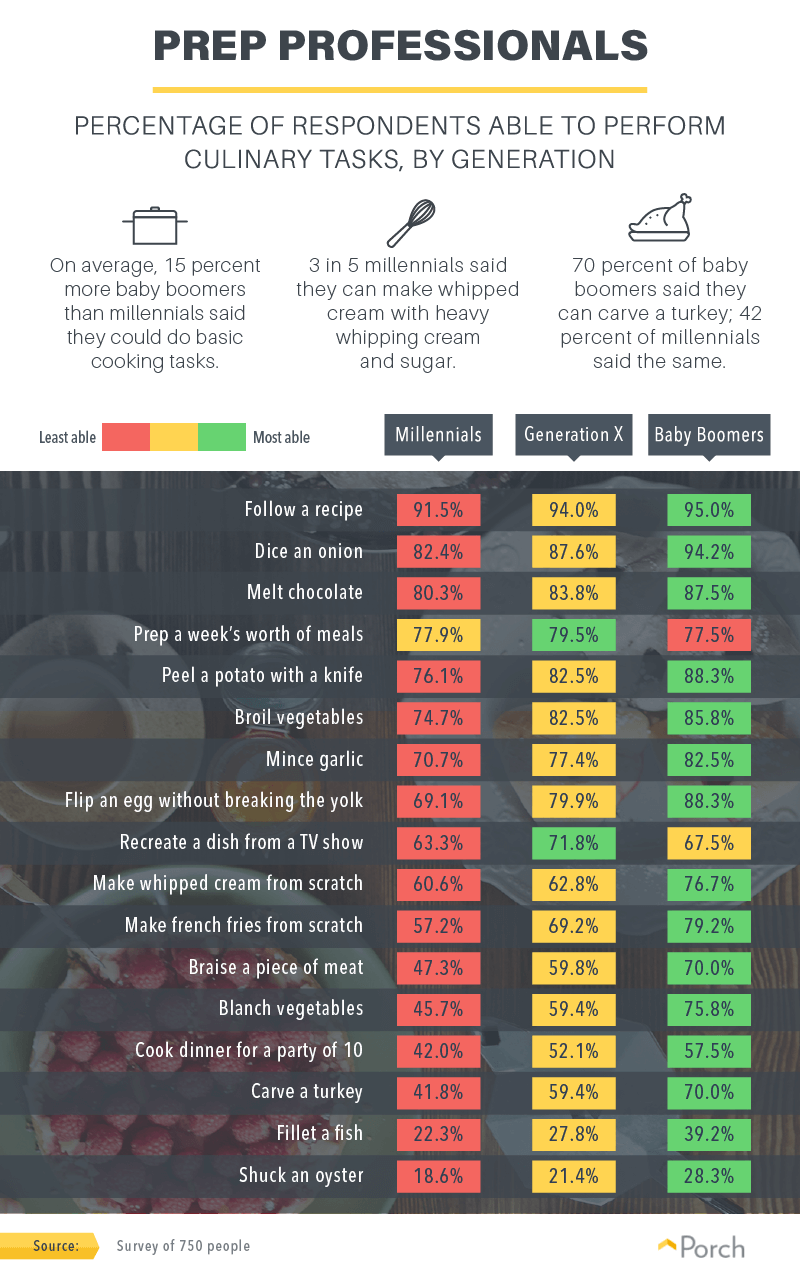 PREP PROFESSIONALS

PERCENTAGE OF RESPONDENTS ABLE TO PERFORM CULINARY TASKS, BY GENERATION

On average, 15 percent more baby boomers than millennials said they could do basic cooking tasks.

3 in 5 millennials said they can make whipped cream with heavy whipping cream and sugar.

70 percent of baby boomers said they can carve a turkey; 42 percent of millennials said the same.

Least able Most able

| | Millennials | Generation X | Baby Boomers |
|---|---|---|---|
| Follow a recipe | 91.5% | 94.0% | 95.0% |
| Dice an onion | 82.4% | 87.6% | 94.2% |
| Melt chocolate | 80.3% | 83.8% | 87.5% |
| Prep a week's worth of meals | 77.9% | 79.5% | 77.5% |
| Peel a potato with a knife | 76.1% | 82.5% | 88.3% |
| Broil vegetables | 74.7% | 82.5% | 85.8% |
| Mince garlic | 70.7% | 77.4% | 82.5% |
| Flip an egg without breaking the yolk | 69.1% | 79.9% | 88.3% |
| Recreate a dish from a TV show | 63.3% | 71.8% | 67.5% |
| Make whipped cream from scratch | 60.6% | 62.8% | 76.7% |
| Make french fries from scratch | 57.2% | 69.2% | 79.2% |
| Braise a piece of meat | 47.3% | 59.8% | 70.0% |
| Blanch vegetables | 45.7% | 59.4% | 75.8% |
| Cook dinner for a party of 10 | 42.0% | 52.1% | 57.5% |
| Carve a turkey | 41.8% | 59.4% | 70.0% |
| Fillet a fish | 22.3% | 27.8% | 39.2% |
| Shuck an oyster | 18.6% | 21.4% | 28.3% |

Source: Survey of 750 people

Porch