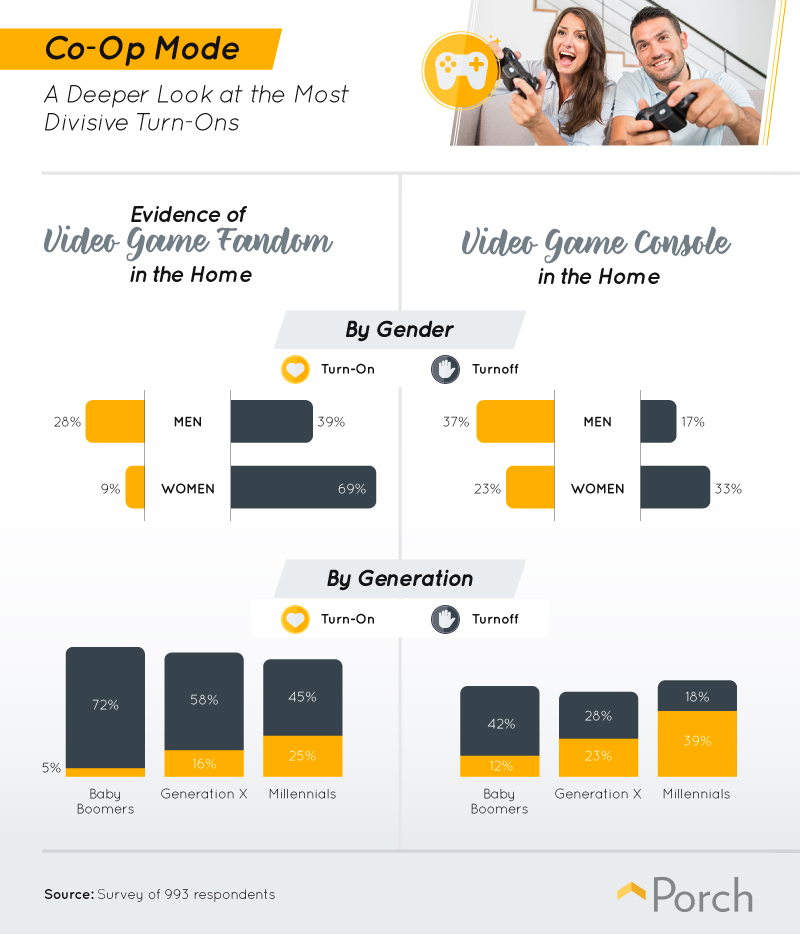 Co-Op Mode

A Deeper Look at the Most Divisive Turn-Ons

Evidence of Video Game Fandom in the Home

Video Game Console in the Home

By Gender

Turn-On
Turnoff

28% MEN 39%
9% WOMEN 69%

37% MEN 17%
23% WOMEN 33%

By Generation

Turn-On
Turnoff

72%
5%
Baby Boomers

58%
16%
Generation X

45%
25%
Millennials

42%
12%
Baby Boomers

28%
23%
Generation X

18%
39%
Millennials

Source: Survey of 993 respondents

Porch