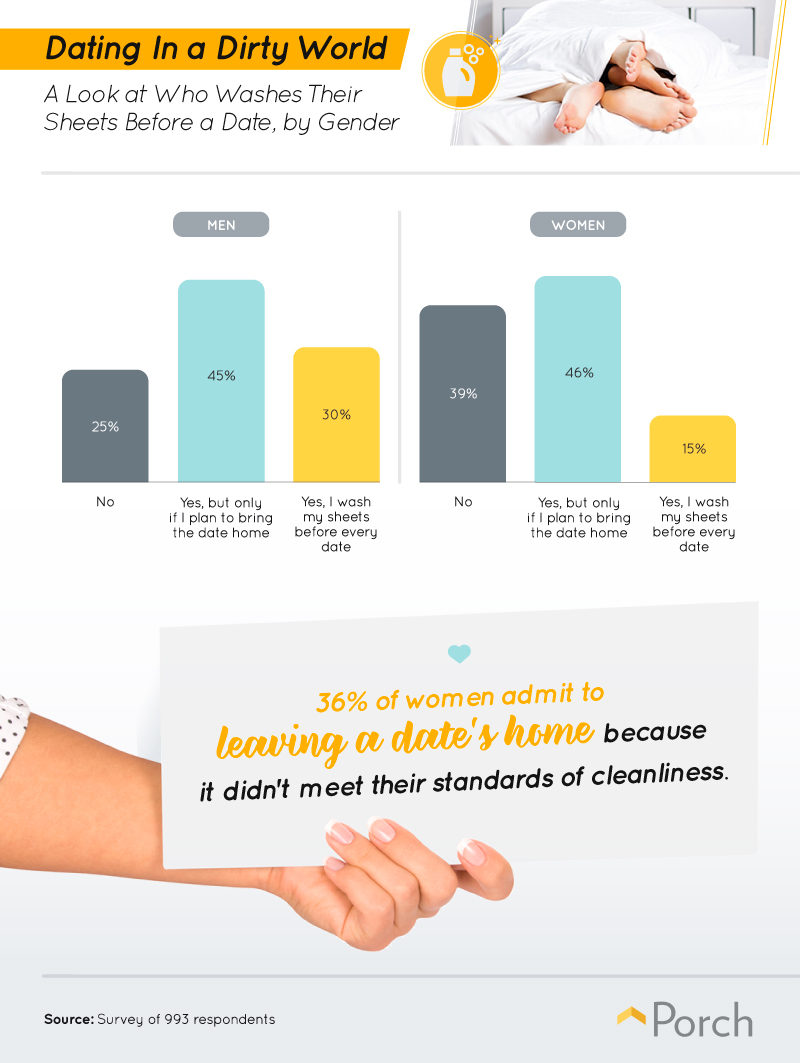 Dating In a Dirty World

A Look at Who Washes Their Sheets Before a Date, by Gender

MEN

25%

45%

30%

No

Yes, but only if I plan to bring the date home

Yes, I wash my sheets before every date

WOMEN

39%

46%

15%

No

Yes, but only if I plan to bring the date home

Yes, I wash my sheets before every date

36% of women admit to leaving a date's home because it didn't meet their standards of cleanliness.

Source: Survey of 993 respondents

Porch