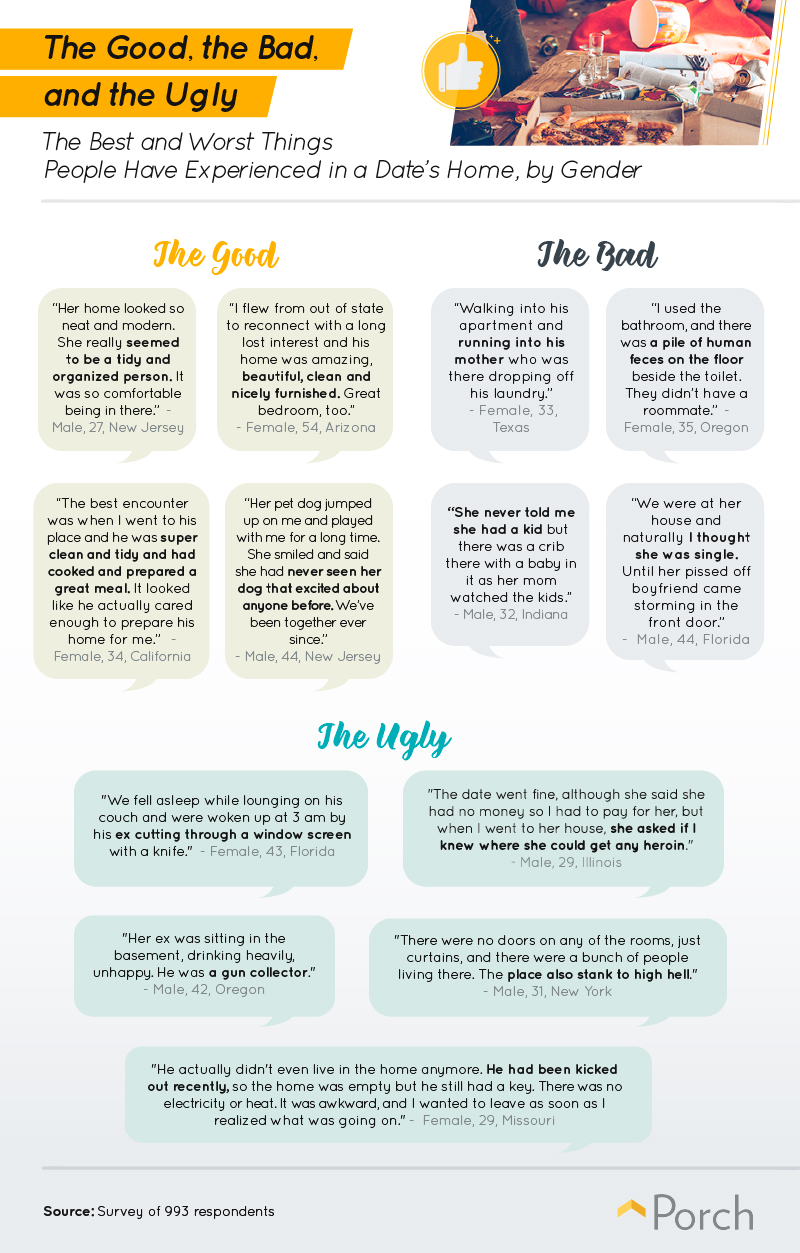 The Good, the Bad, and the Ugly

The Best and Worst Things People Have Experienced in a Date's Home, by Gender

The Good

"Her home looked so neat and modern. She really seemed to be a tidy and organized person. It was so comfortable being in there." - Male, 27, New Jersey

"I flew from out of state to reconnect with a long lost interest and his home was amazing, beautiful, clean and nicely furnished. Great bedroom, too." - Female, 54, Arizona

"The best encounter was when I went to his place and he was super clean and tidy and had cooked and prepared a great meal. It looked like he actually cared enough to prepare his home for me." - Female, 34, California

"Her pet dog jumped up on me and played with me for a long time. She smiled and said she had never seen her dog that excited about anyone before. We've been together ever since." - Male, 44, New Jersey

The Bad

"Walking into his apartment and running into his mother who was there dropping off his laundry." - Female, 33, Texas

"I used the bathroom, and there was a pile of human feces on the floor beside the toilet. They didn't have a roommate." - Female, 35, Oregon

"She never told me she had a kid but there was a crib there with a baby in it as her mom watched the kids." - Male, 32, Indiana

"We were at her house and naturally I thought she was single. Until her pissed off boyfriend came storming in the front door." - Male, 44, Florida

The Ugly

"We fell asleep while lounging on his couch and were woken up at 3 am by his ex cutting through a window screen with a knife." - Female, 43, Florida

"The date went fine, although she said she had no money so I had to pay for her, but when I went to her house, she asked if I knew where she could get any heroin." - Male, 29, Illinois

"Her ex was sitting in the basement, drinking heavily, unhappy. He was a gun collector." - Male, 42, Oregon

"There were no doors on any of the rooms, just curtains, and there were a bunch of people living there. The place also stank to high hell." - Male, 31, New York

"He actually didn't even live in the home anymore. He had been kicked out recently, so the home was empty but he still had a key. There was no electricity or heat. It was awkward, and I wanted to leave as soon as I realized what was going on." - Female, 29, Missouri

Source: Survey of 993 respondents

Porch