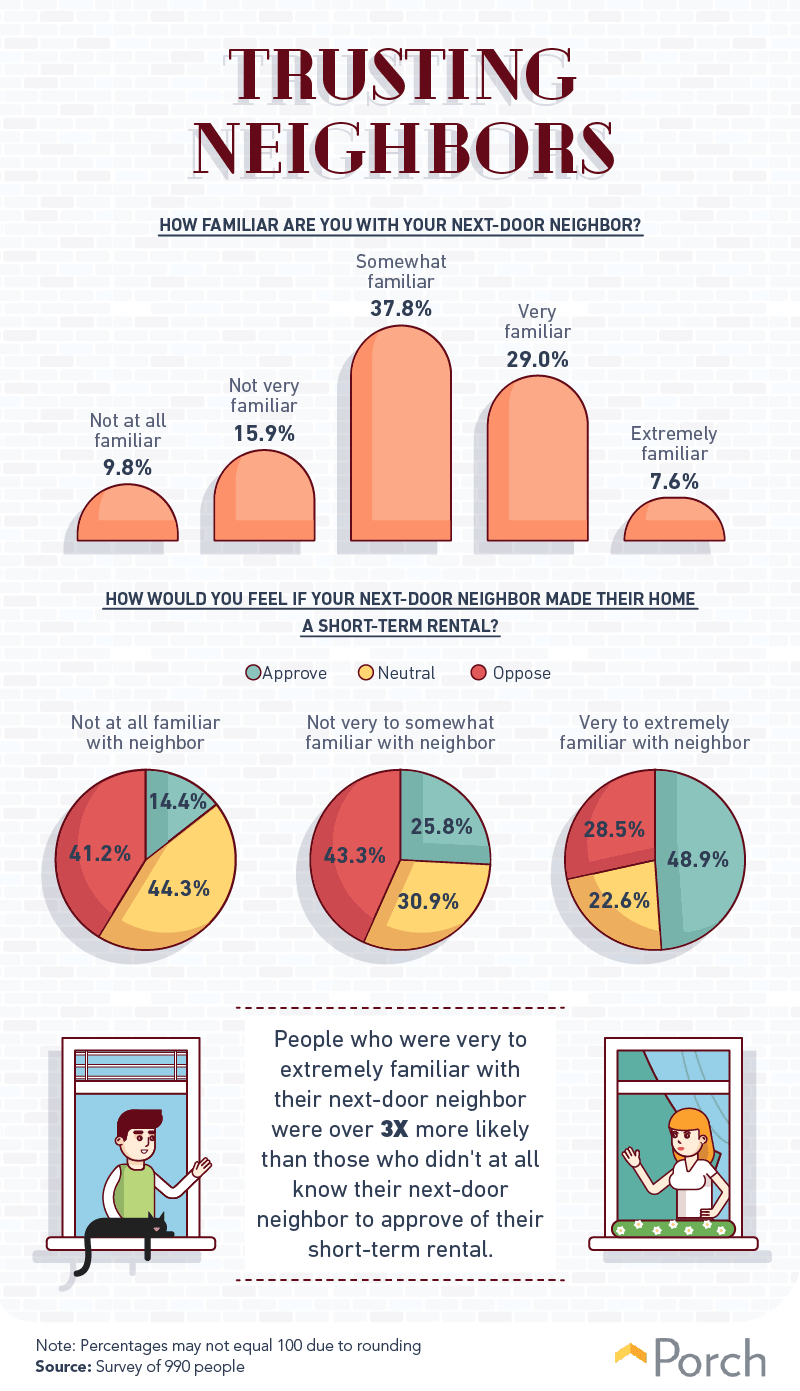 TRUSTING NEIGHBORS

HOW FAMILIAR ARE YOU WITH YOUR NEXT-DOOR NEIGHBOR?

Not at all familiar 9.8%

Not very familiar 15.9%

Somewhat familiar 37.8%

Very familiar 29.0%

Extremely familiar 7.6%

HOW WOULD YOU FEEL IF YOUR NEXT-DOOR NEIGHBOR MADE THEIR HOME A SHORT-TERM RENTAL?

Approve Neutral Oppose

Not at all familiar with neighbor
14.4%
44.3%
41.2%

Not very to somewhat familiar with neighbor
25.8%
30.9%
43.3%

Very to extremely familiar with neighbor
48.9%
22.6%
28.5%

People who were very to extremely familiar with their next-door neighbor were over 3X more likely than those who didn't at all know their next-door neighbor to approve of their short-term rental.

Note: Percentages may not equal 100 due to rounding
Source: Survey of 990 people

Porch