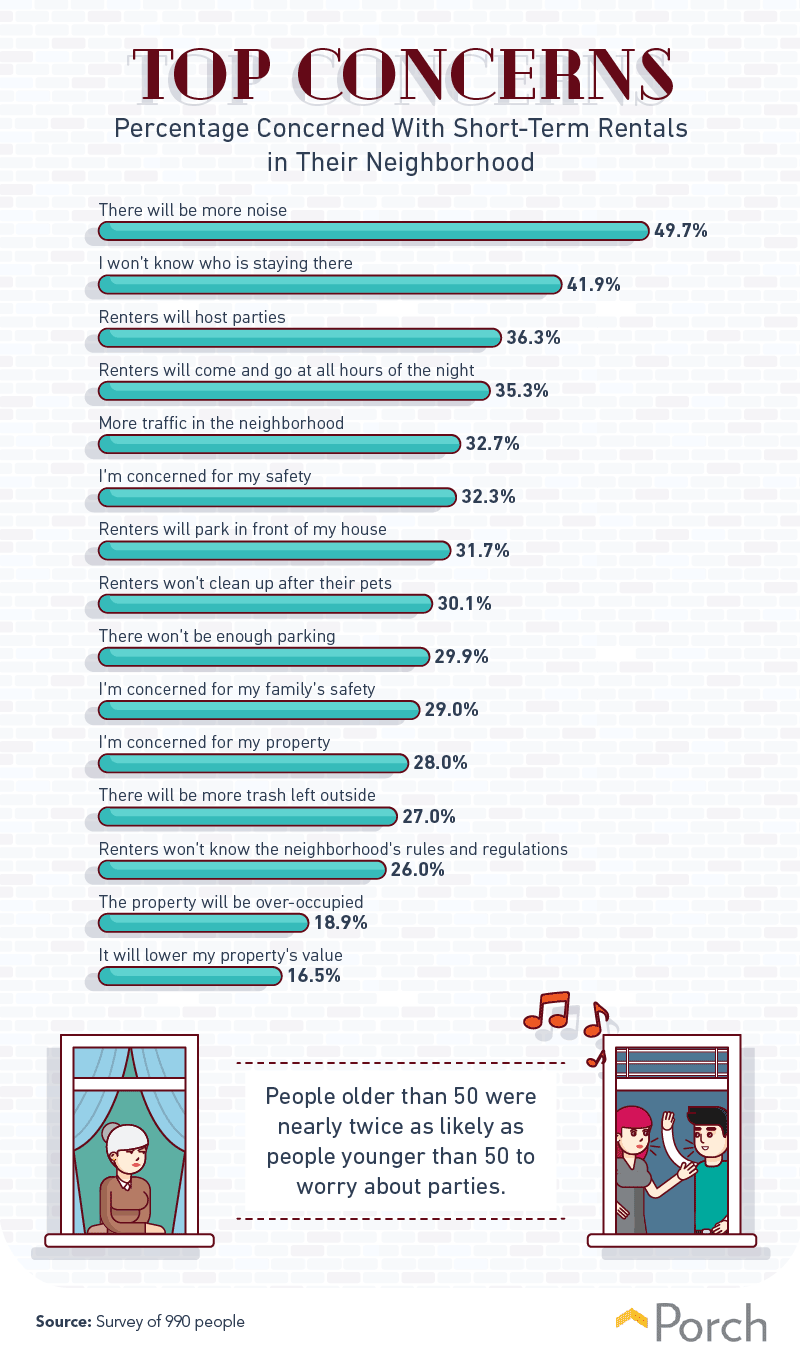 TOP CONCERNS

Percentage Concerned With Short-Term Rentals in Their Neighborhood

There will be more noise
49.7%

I won't know who is staying there
41.9%

Renters will host parties
36.3%

Renters will come and go at all hours of the night
35.3%

More traffic in the neighborhood
32.7%

I'm concerned for my safety
32.3%

Renters will park in front of my house
31.7%

Renters won't clean up after their pets
30.1%

There won't be enough parking
29.9%

I'm concerned for my family's safety
29.0%

I'm concerned for my property
28.0%

There will be more trash left outside
27.0%

Renters won't know the neighborhood's rules and regulations
26.0%

The property will be over-occupied
18.9%

It will lower my property's value
16.5%

People older than 50 were nearly twice as likely as people younger than 50 to worry about parties.

Source: Survey of 990 people

Porch