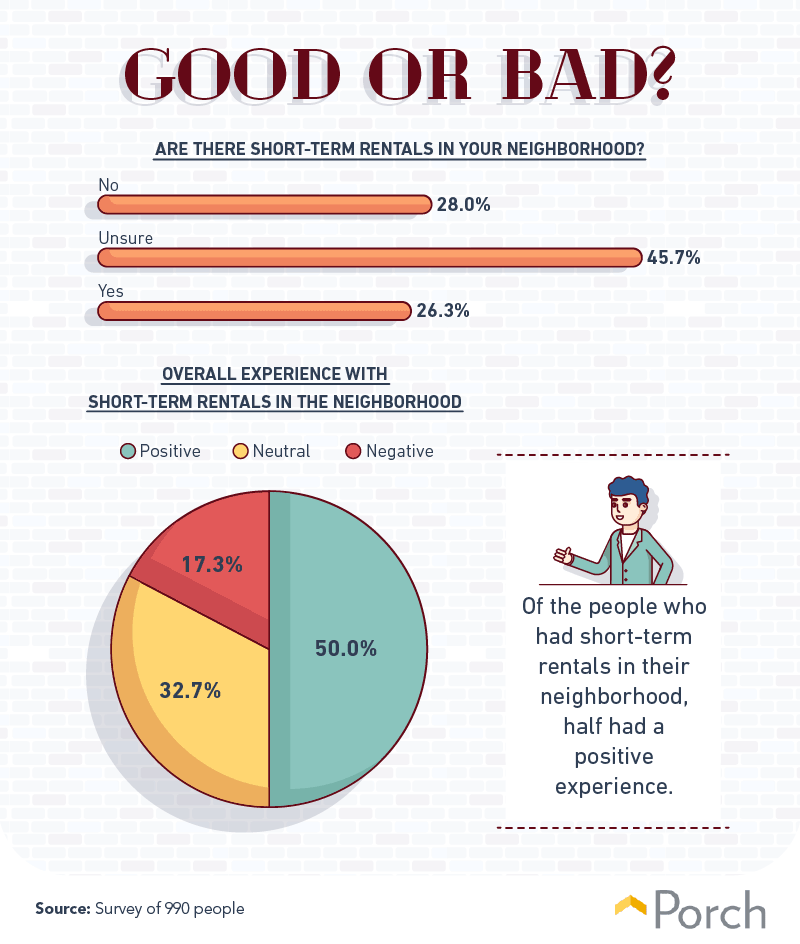 GOOD OR BAD?

ARE THERE SHORT-TERM RENTALS IN YOUR NEIGHBORHOOD?

No
28.0%

Unsure
45.7%

Yes
26.3%

OVERALL EXPERIENCE WITH SHORT-TERM RENTALS IN THE NEIGHBORHOOD

Positive Neutral Negative

17.3%
32.7%
50.0%

Of the people who had short-term rentals in their neighborhood, half had a positive experience.

Source: Survey of 990 people

Porch