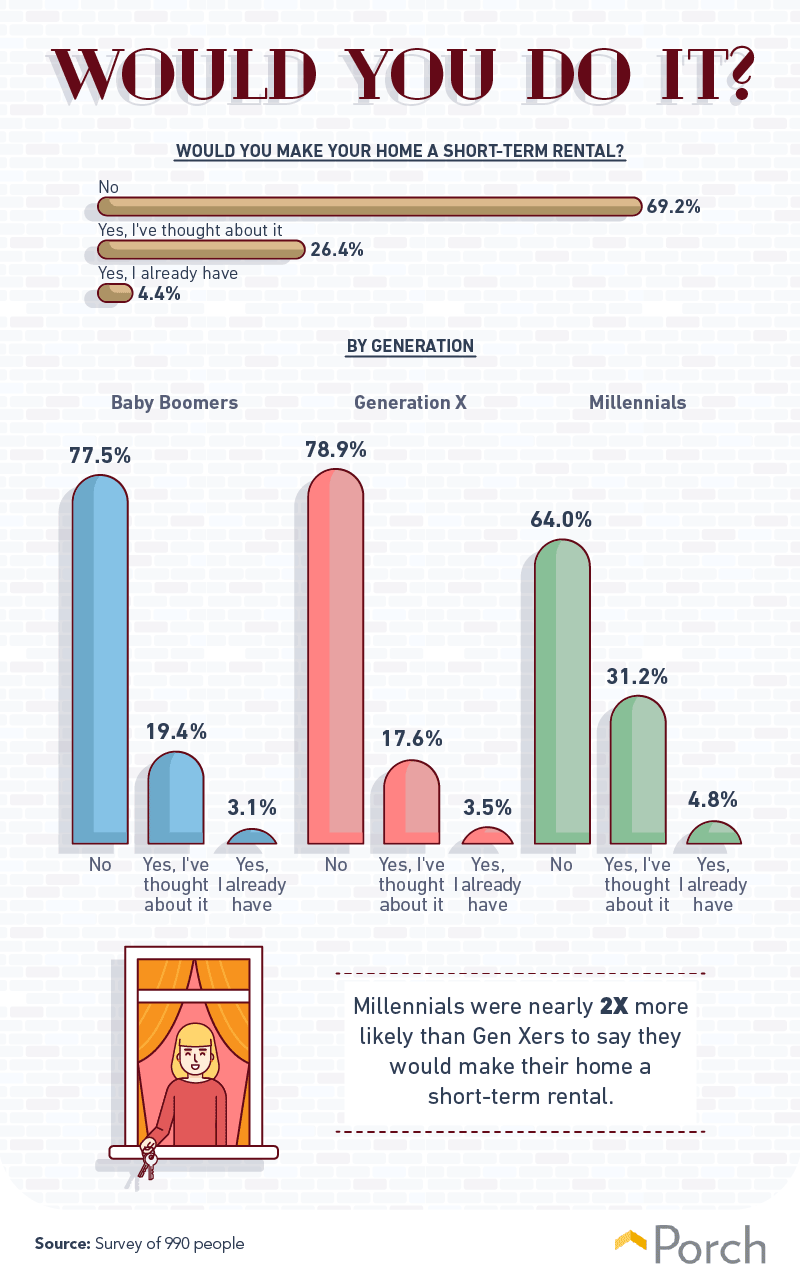 WOULD YOU DO IT?

WOULD YOU MAKE YOUR HOME A SHORT-TERM RENTAL?

No
69.2%
Yes, I've thought about it
26.4%
Yes, I already have
4.4%

BY GENERATION

Baby Boomers

77.5%
No
19.4%
Yes, I've thought about it
3.1%
Yes, I already have

Generation X

78.9%
No
17.6%
Yes, I've thought about it
3.5%
Yes, I already have

Millennials

64.0%
No
31.2%
Yes, I've thought about it
4.8%
Yes, I already have

Millennials were nearly 2X more likely than Gen Xers to say they would make their home a short-term rental.

Source: Survey of 990 people

Porch