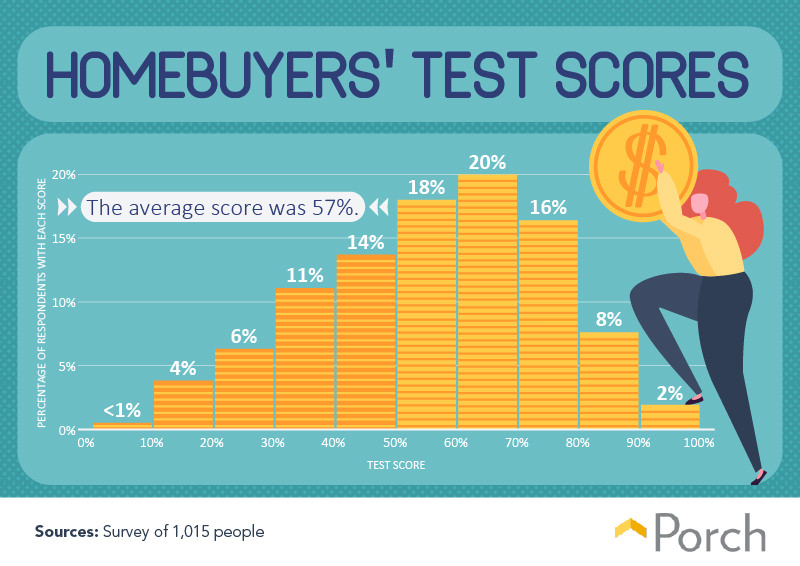 HOMEBUYERS' TEST SCORES

The average score was 57%.

PERCENTAGE OF RESPONDENTS WITH EACH SCORE

20%
15%
10%
5%
0%

<1%
4%
6%
11%
14%
18%
20%
16%
8%
2%

0% 10% 20% 30% 40% 50% 60% 70% 80% 90% 100%

TEST SCORE

$

Sources: Survey of 1,015 people

Porch