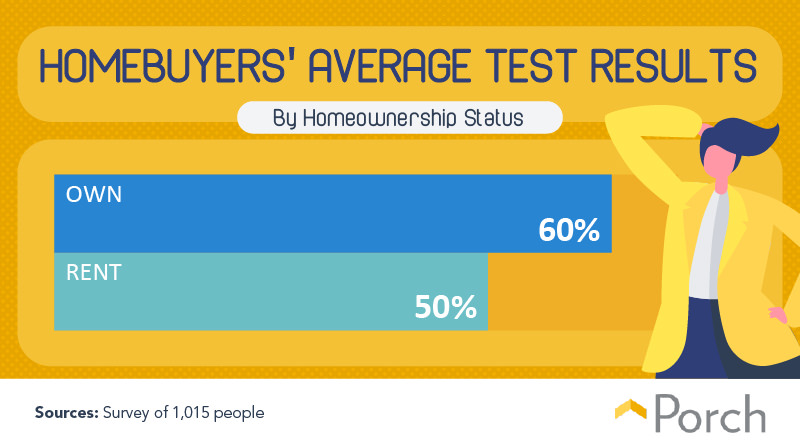 HOMEBUYERS' AVERAGE TEST RESULTS

By Homeownership Status

OWN
60%

RENT
50%

Sources: Survey of 1,015 people

Porch