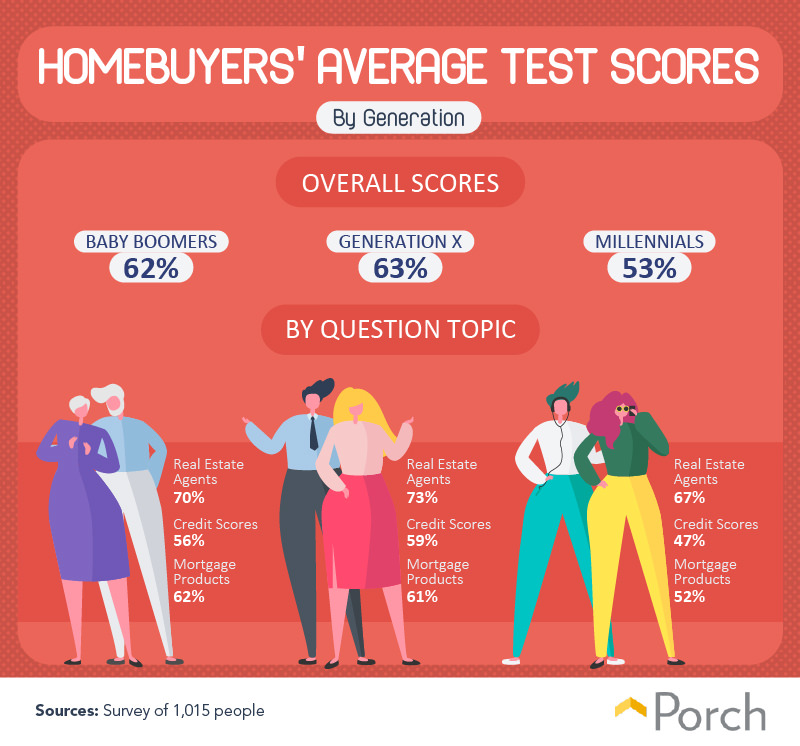 HOMEBUYERS' AVERAGE TEST SCORES

By Generation

OVERALL SCORES

BABY BOOMERS
62%

GENERATION X
63%

MILLENNIALS
53%

BY QUESTION TOPIC

Real Estate Agents
70%
Credit Scores
56%
Mortgage Products
62%

Real Estate Agents
73%
Credit Scores
59%
Mortgage Products
61%

Real Estate Agents
67%
Credit Scores
47%
Mortgage Products
52%

Sources: Survey of 1,015 people

Porch