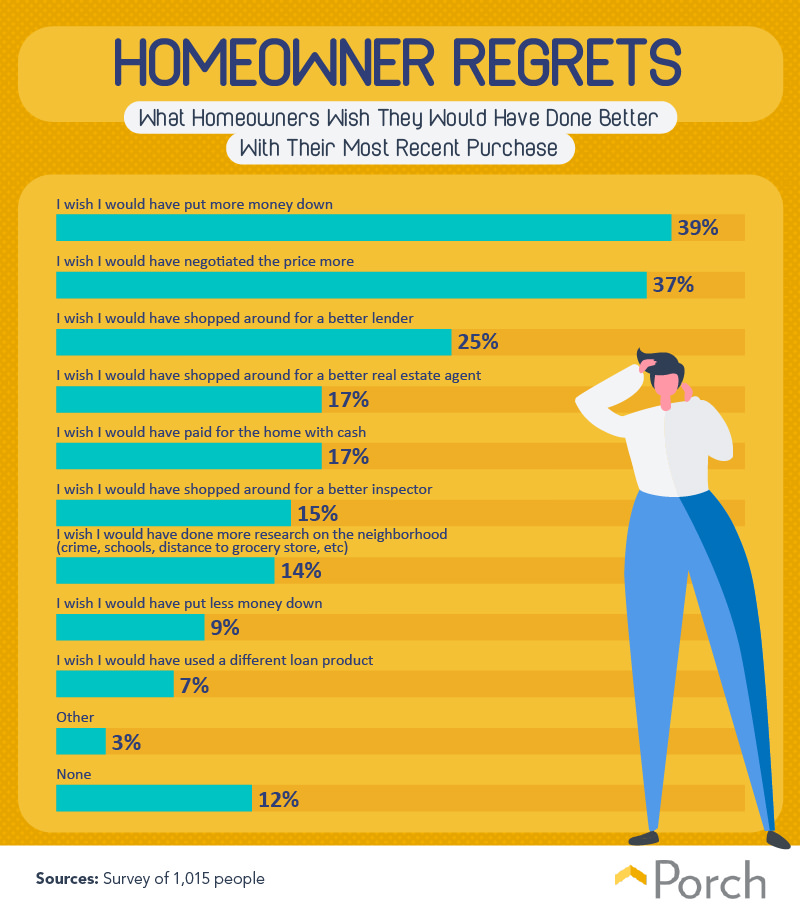 HOMEOWNER REGRETS

What Homeowners Wish They Would Have Done Better With Their Most Recent Purchase

I wish I would have put more money down
39%

I wish I would have negotiated the price more
37%

I wish I would have shopped around for a better lender
25%

I wish I would have shopped around for a better real estate agent
17%

I wish I would have paid for the home with cash
17%

I wish I would have shopped around for a better inspector
15%

I wish I would have done more research on the neighborhood (crime, schools, distance to grocery store, etc)
14%

I wish I would have put less money down
9%

I wish I would have used a different loan product
7%

Other
3%

None
12%

Sources: Survey of 1,015 people

Porch