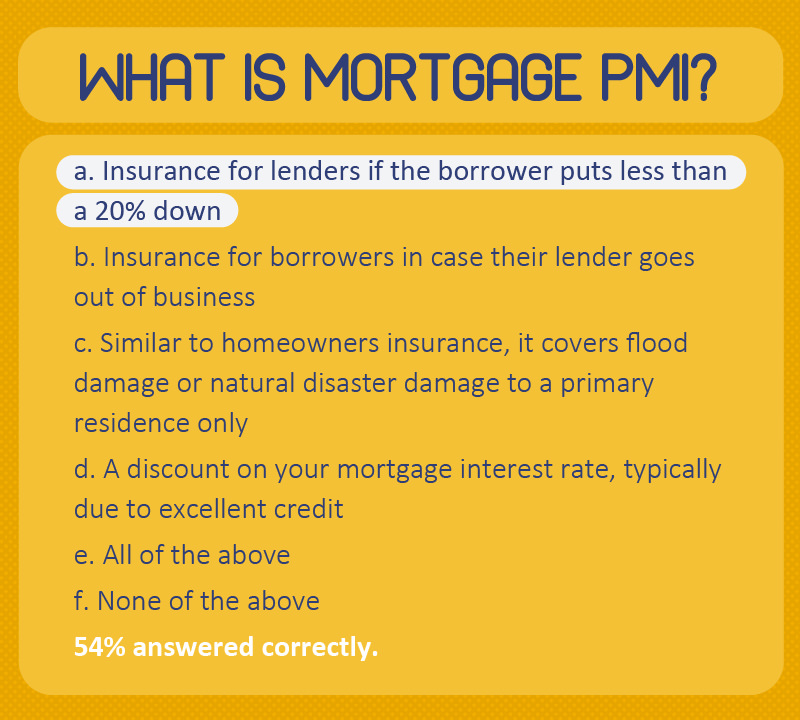 WHAT IS MORTGAGE PMI?

a. Insurance for lenders if the borrower puts less than a 20% down

b. Insurance for borrowers in case their lender goes out of business

c. Similar to homeowners insurance, it covers flood damage or natural disaster damage to a primary residence only

d. A discount on your mortgage interest rate, typically due to excellent credit

e. All of the above

f. None of the above

54% answered correctly.