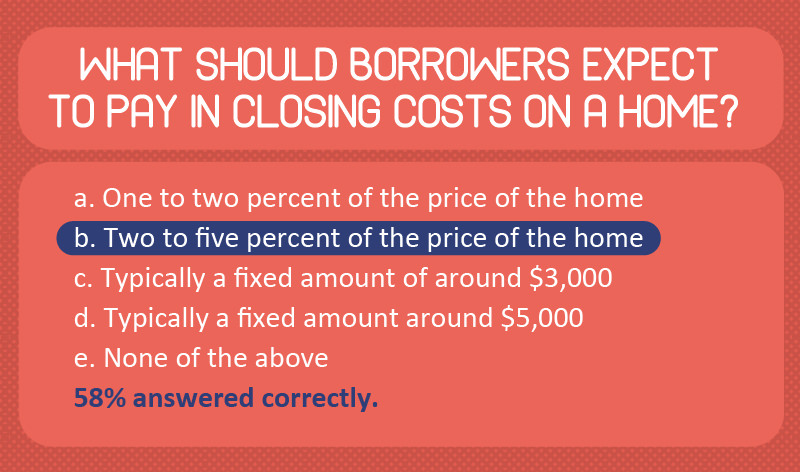 WHAT SHOULD BORROWERS EXPECT TO PAY IN CLOSING COSTS ON A HOME?

a. One to two percent of the price of the home
b. Two to five percent of the price of the home
c. Typically a fixed amount of around \$3,000
d. Typically a fixed amount around \$5,000
e. None of the above
58% answered correctly.