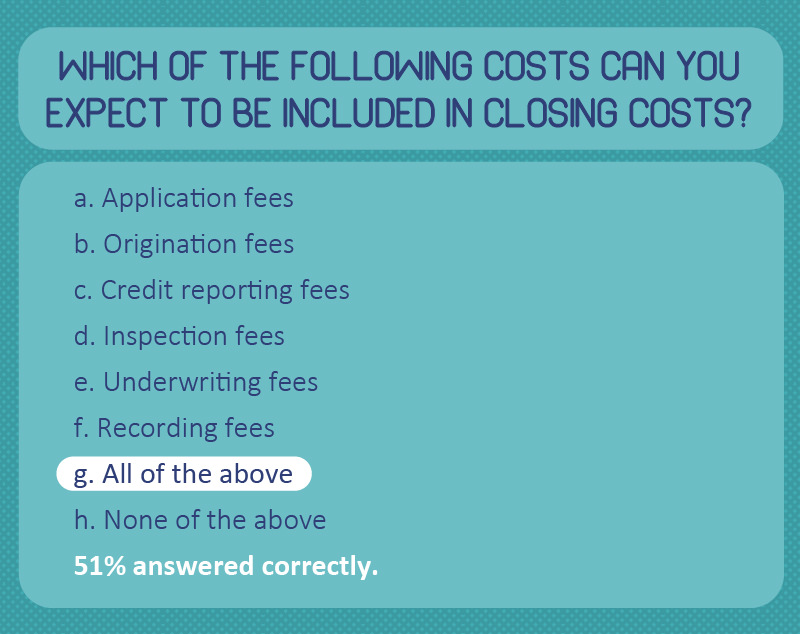 WHICH OF THE FOLLOWING COSTS CAN YOU EXPECT TO BE INCLUDED IN CLOSING COSTS?

a. Application fees

b. Origination fees

c. Credit reporting fees

d. Inspection fees

e. Underwriting fees

f. Recording fees

g. All of the above

h. None of the above

51% answered correctly.