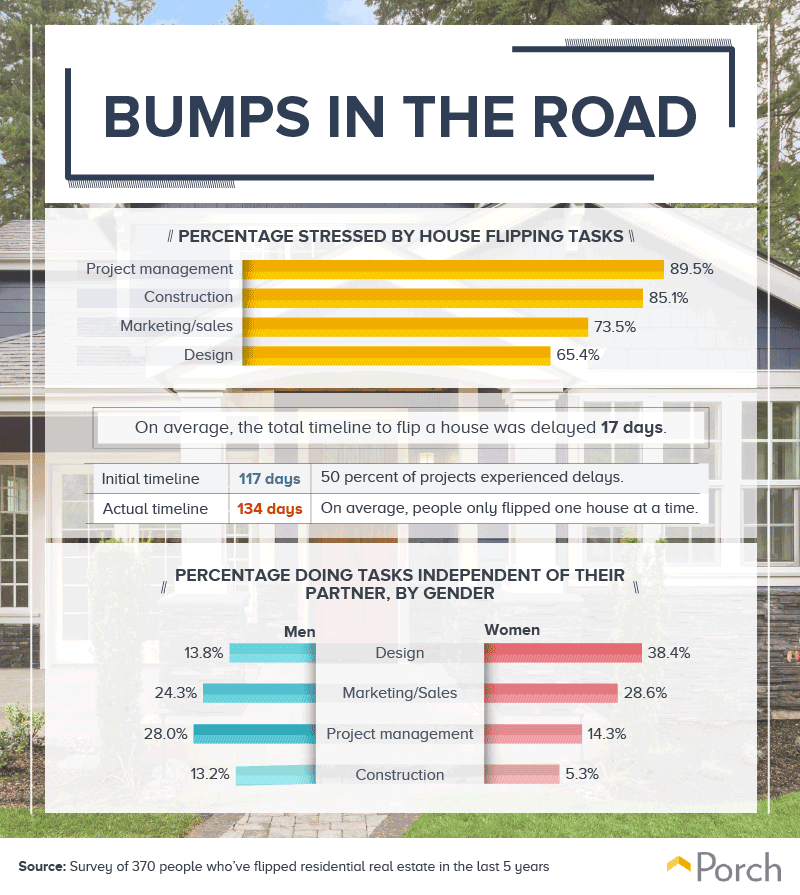 BUMPS IN THE ROAD

// PERCENTAGE STRESSED BY HOUSE FLIPPING TASKS \\

Project management 89.5%
Construction 85.1%
Marketing/sales 73.5%
Design 65.4%

On average, the total timeline to flip a house was delayed 17 days.

| Initial timeline | 117 days | 50 percent of projects experienced delays. |
|---|---|---|
| Actual timeline | 134 days | On average, people only flipped one house at a time. |

// PERCENTAGE DOING TASKS INDEPENDENT OF THEIR PARTNER, BY GENDER \\

| Men | | Women |
|---|---|---|
| 13.8% | Design | 38.4% |
| 24.3% | Marketing/Sales | 28.6% |
| 28.0% | Project management | 14.3% |
| 13.2% | Construction | 5.3% |

Source: Survey of 370 people who've flipped residential real estate in the last 5 years

Porch