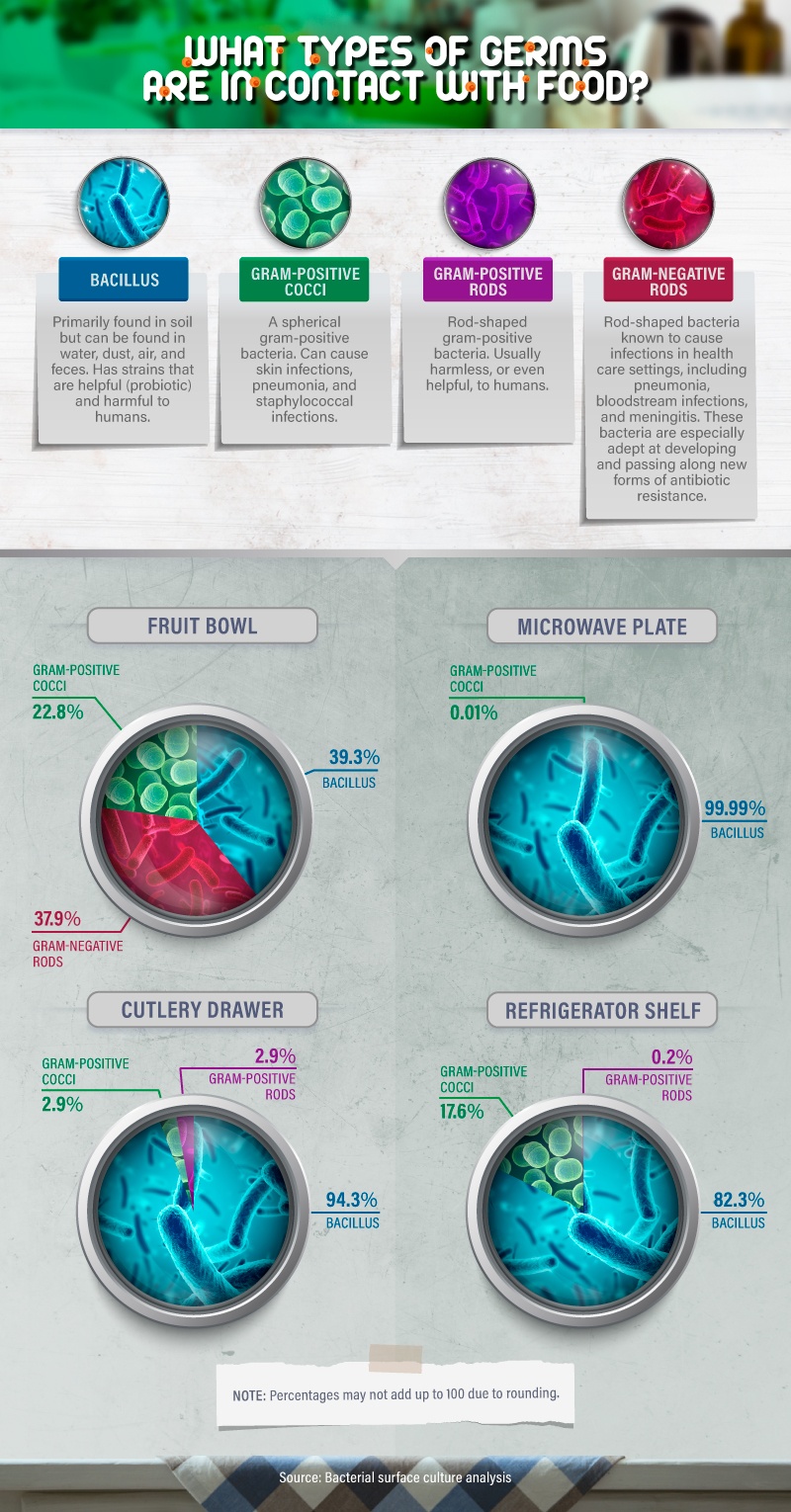 WHAT TYPES OF GERMS ARE IN CONTACT WITH FOOD?

BACILLUS

Primarily found in soil but can be found in water, dust, air, and feces. Has strains that are helpful (probiotic) and harmful to humans.

GRAM-POSITIVE COCCI

A spherical gram-positive bacteria. Can cause skin infections, pneumonia, and staphylococcal infections.

GRAM-POSITIVE RODS

Rod-shaped gram-positive bacteria. Usually harmless, or even helpful, to humans.

GRAM-NEGATIVE RODS

Rod-shaped bacteria known to cause infections in health care settings, including pneumonia, bloodstream infections, and meningitis. These bacteria are especially adept at developing and passing along new forms of antibiotic resistance.

FRUIT BOWL

GRAM-POSITIVE COCCI
22.8%

39.3%
BACILLUS

37.9%
GRAM-NEGATIVE RODS

MICROWAVE PLATE

GRAM-POSITIVE COCCI
0.01%

99.99%
BACILLUS

CUTLERY DRAWER

GRAM-POSITIVE COCCI
2.9%

2.9%
GRAM-POSITIVE RODS

94.3%
BACILLUS

REFRIGERATOR SHELF

GRAM-POSITIVE COCCI
17.6%

0.2%
GRAM-POSITIVE RODS

82.3%
BACILLUS

NOTE: Percentages may not add up to 100 due to rounding.

Source: Bacterial surface culture analysis