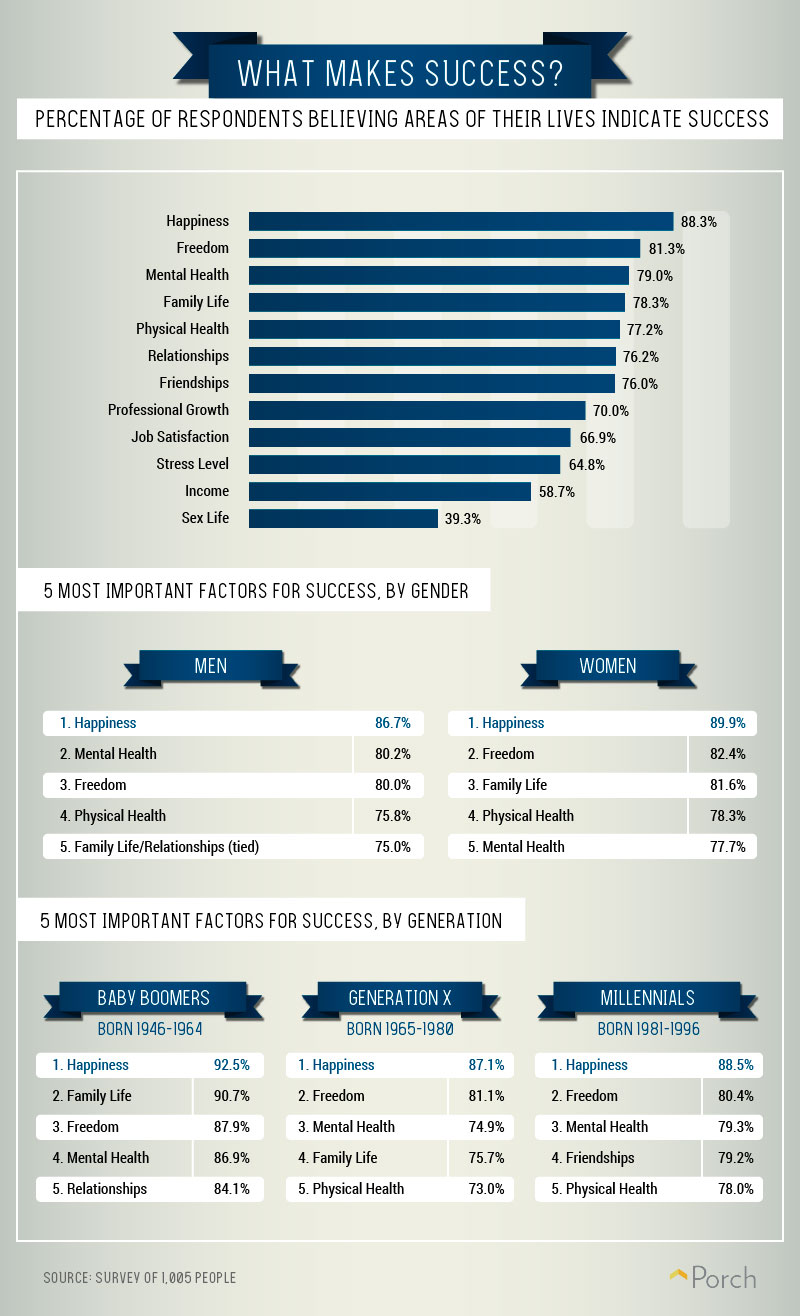 WHAT MAKES SUCCESS?

PERCENTAGE OF RESPONDENTS BELIEVING AREAS OF THEIR LIVES INDICATE SUCCESS

| | |
|---|---|
| Happiness | 88.3% |
| Freedom | 81.3% |
| Mental Health | 79.0% |
| Family Life | 78.3% |
| Physical Health | 77.2% |
| Relationships | 76.2% |
| Friendships | 76.0% |
| Professional Growth | 70.0% |
| Job Satisfaction | 66.9% |
| Stress Level | 64.8% |
| Income | 58.7% |
| Sex Life | 39.3% |

5 MOST IMPORTANT FACTORS FOR SUCCESS, BY GENDER

MEN

| | |
|---|---|
| 1. Happiness | 86.7% |
| 2. Mental Health | 80.2% |
| 3. Freedom | 80.0% |
| 4. Physical Health | 75.8% |
| 5. Family Life/Relationships (tied) | 75.0% |

WOMEN

| | |
|---|---|
| 1. Happiness | 89.9% |
| 2. Freedom | 82.4% |
| 3. Family Life | 81.6% |
| 4. Physical Health | 78.3% |
| 5. Mental Health | 77.7% |

5 MOST IMPORTANT FACTORS FOR SUCCESS, BY GENERATION

BABY BOOMERS
BORN 1946-1964

| | |
|---|---|
| 1. Happiness | 92.5% |
| 2. Family Life | 90.7% |
| 3. Freedom | 87.9% |
| 4. Mental Health | 86.9% |
| 5. Relationships | 84.1% |

GENERATION X
BORN 1965-1980

| | |
|---|---|
| 1. Happiness | 87.1% |
| 2. Freedom | 81.1% |
| 3. Mental Health | 74.9% |
| 4. Family Life | 75.7% |
| 5. Physical Health | 73.0% |

MILLENNIALS
BORN 1981-1996

| | |
|---|---|
| 1. Happiness | 88.5% |
| 2. Freedom | 80.4% |
| 3. Mental Health | 79.3% |
| 4. Friendships | 79.2% |
| 5. Physical Health | 78.0% |

SOURCE: SURVEY OF 1,005 PEOPLE

Porch