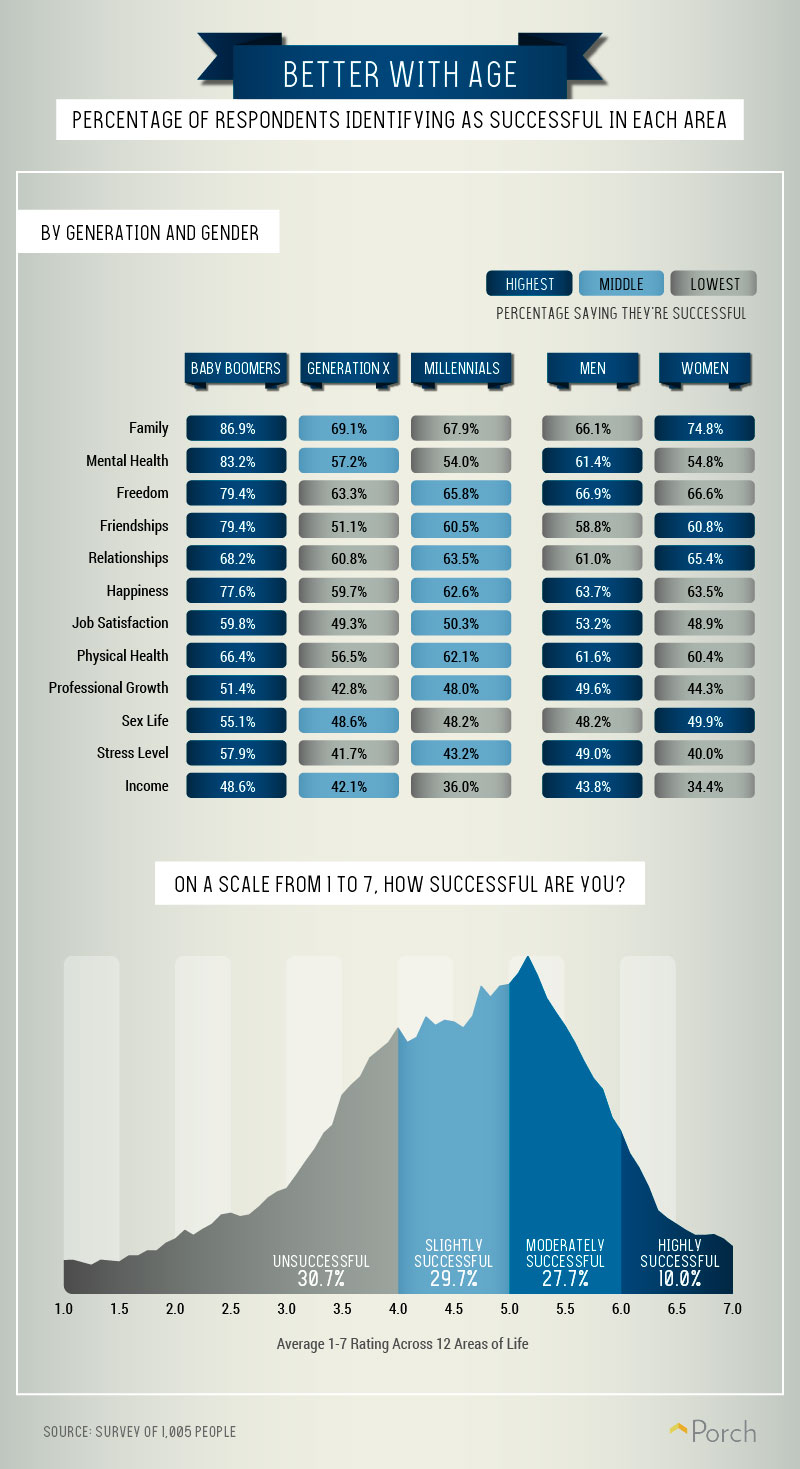 BETTER WITH AGE

PERCENTAGE OF RESPONDENTS IDENTIFYING AS SUCCESSFUL IN EACH AREA

BY GENERATION AND GENDER

HIGHEST MIDDLE LOWEST

PERCENTAGE SAYING THEY'RE SUCCESSFUL

| | BABY BOOMERS | GENERATION X | MILLENNIALS | MEN | WOMEN |
|---|---|---|---|---|---|
| Family | 86.9% | 69.1% | 67.9% | 66.1% | 74.8% |
| Mental Health | 83.2% | 57.2% | 54.0% | 61.4% | 54.8% |
| Freedom | 79.4% | 63.3% | 65.8% | 66.9% | 66.6% |
| Friendships | 79.4% | 51.1% | 60.5% | 58.8% | 60.8% |
| Relationships | 68.2% | 60.8% | 63.5% | 61.0% | 65.4% |
| Happiness | 77.6% | 59.7% | 62.6% | 63.7% | 63.5% |
| Job Satisfaction | 59.8% | 49.3% | 50.3% | 53.2% | 48.9% |
| Physical Health | 66.4% | 56.5% | 62.1% | 61.6% | 60.4% |
| Professional Growth | 51.4% | 42.8% | 48.0% | 49.6% | 44.3% |
| Sex Life | 55.1% | 48.6% | 48.2% | 48.2% | 49.9% |
| Stress Level | 57.9% | 41.7% | 43.2% | 49.0% | 40.0% |
| Income | 48.6% | 42.1% | 36.0% | 43.8% | 34.4% |

ON A SCALE FROM 1 TO 7, HOW SUCCESSFUL ARE YOU?

UNSUCCESSFUL 30.7%

SLIGHTLY SUCCESSFUL 29.7%

MODERATELY SUCCESSFUL 27.7%

HIGHLY SUCCESSFUL 10.0%

1.0 1.5 2.0 2.5 3.0 3.5 4.0 4.5 5.0 5.5 6.0 6.5 7.0

Average 1-7 Rating Across 12 Areas of Life

SOURCE: SURVEY OF 1,005 PEOPLE

Porch