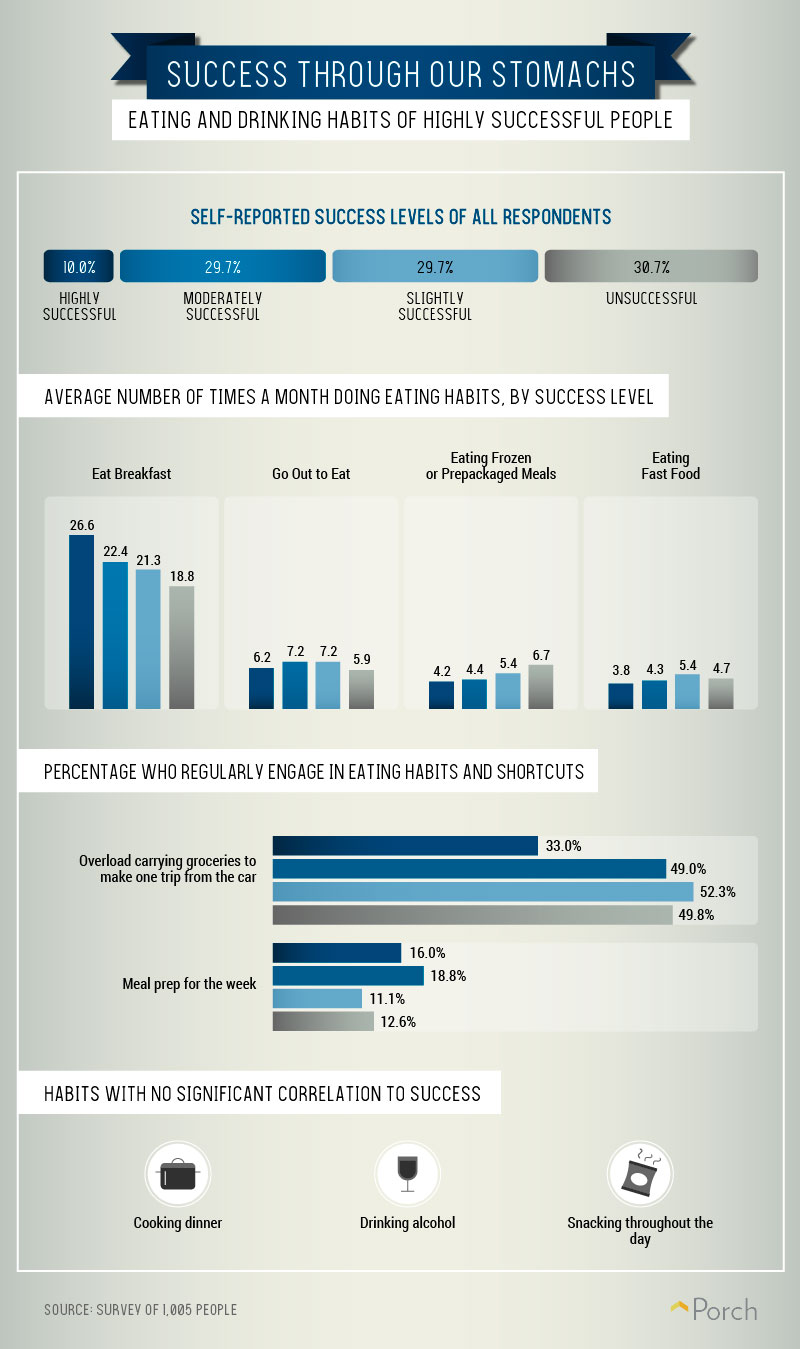 SUCCESS THROUGH OUR STOMACHS

EATING AND DRINKING HABITS OF HIGHLY SUCCESSFUL PEOPLE

SELF-REPORTED SUCCESS LEVELS OF ALL RESPONDENTS

10.0% HIGHLY SUCCESSFUL
29.7% MODERATELY SUCCESSFUL
29.7% SLIGHTLY SUCCESSFUL
30.7% UNSUCCESSFUL

AVERAGE NUMBER OF TIMES A MONTH DOING EATING HABITS, BY SUCCESS LEVEL

Eat Breakfast
26.6 22.4 21.3 18.8

Go Out to Eat
6.2 7.2 7.2 5.9

Eating Frozen or Prepackaged Meals
4.2 4.4 5.4 6.7

Eating Fast Food
3.8 4.3 5.4 4.7

PERCENTAGE WHO REGULARLY ENGAGE IN EATING HABITS AND SHORTCUTS

Overload carrying groceries to make one trip from the car
33.0%
49.0%
52.3%
49.8%

Meal prep for the week
16.0%
18.8%
11.1%
12.6%

HABITS WITH NO SIGNIFICANT CORRELATION TO SUCCESS

Cooking dinner

Drinking alcohol

Snacking throughout the day

SOURCE: SURVEY OF 1,005 PEOPLE

Porch