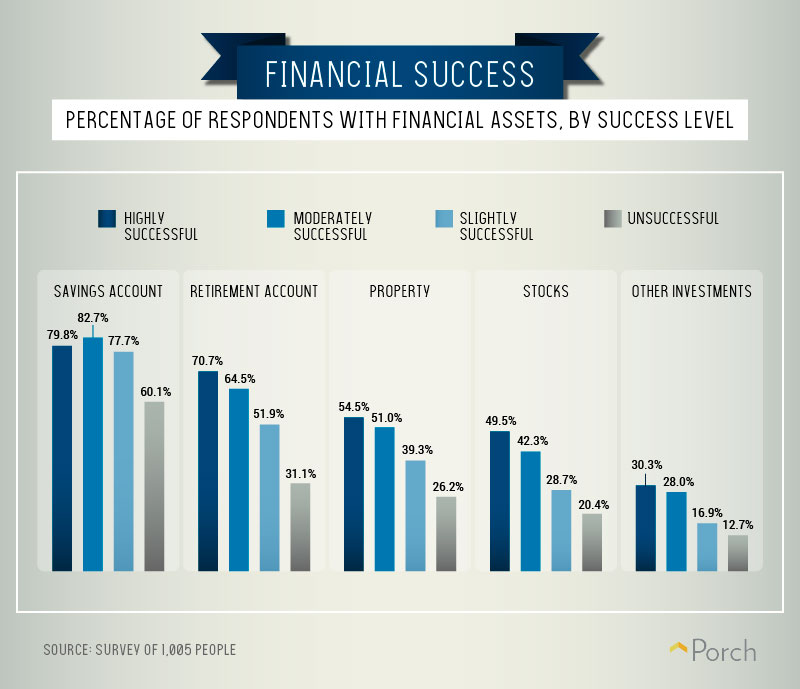 FINANCIAL SUCCESS

PERCENTAGE OF RESPONDENTS WITH FINANCIAL ASSETS, BY SUCCESS LEVEL

HIGHLY SUCCESSFUL
MODERATELY SUCCESSFUL
SLIGHTLY SUCCESSFUL
UNSUCCESSFUL

SAVINGS ACCOUNT
79.8%
82.7%
77.7%
60.1%

RETIREMENT ACCOUNT
70.7%
64.5%
51.9%
31.1%

PROPERTY
54.5%
51.0%
39.3%
26.2%

STOCKS
49.5%
42.3%
28.7%
20.4%

OTHER INVESTMENTS
30.3%
28.0%
16.9%
12.7%

SOURCE: SURVEY OF 1,005 PEOPLE

Porch