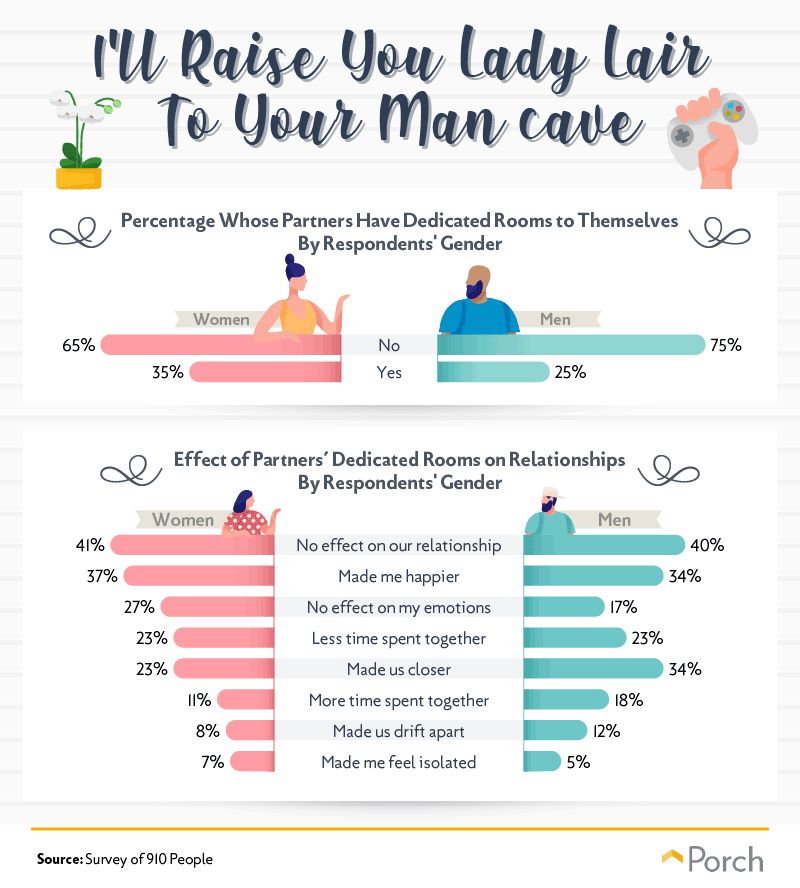 I'll Raise You Lady Lair To Your Man cave

Percentage Whose Partners Have Dedicated Rooms to Themselves By Respondents' Gender

| Women | | Men |
|---|---|---|
| 65% | No | 75% |
| 35% | Yes | 25% |

Effect of Partners' Dedicated Rooms on Relationships By Respondents' Gender

| Women | | Men |
|---|---|---|
| 41% | No effect on our relationship | 40% |
| 37% | Made me happier | 34% |
| 27% | No effect on my emotions | 17% |
| 23% | Less time spent together | 23% |
| 23% | Made us closer | 34% |
| 11% | More time spent together | 18% |
| 8% | Made us drift apart | 12% |
| 7% | Made me feel isolated | 5% |

Source: Survey of 910 People

Porch