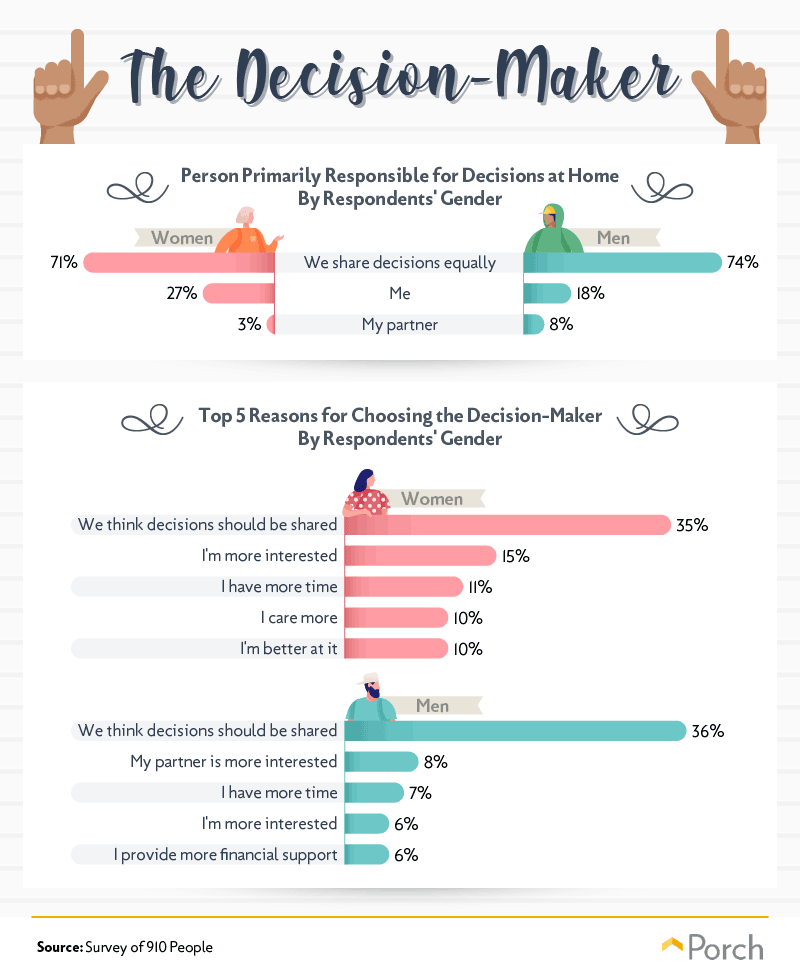 The Decision-Maker

Person Primarily Responsible for Decisions at Home
By Respondents' Gender

Women

Men

71% We share decisions equally 74%

27% Me 18%

3% My partner 8%

Top 5 Reasons for Choosing the Decision-Maker
By Respondents' Gender

Women

We think decisions should be shared 35%

I'm more interested 15%

I have more time 11%

I care more 10%

I'm better at it 10%

Men

We think decisions should be shared 36%

My partner is more interested 8%

I have more time 7%

I'm more interested 6%

I provide more financial support 6%

Source: Survey of 910 People

Porch