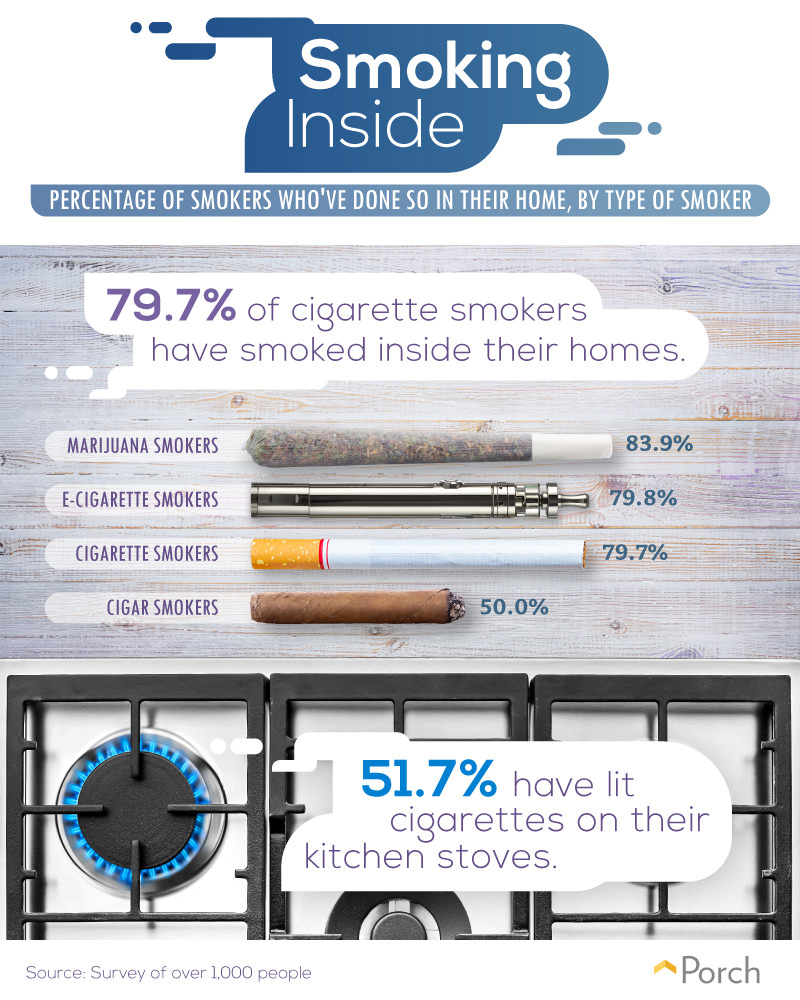 Smoking Inside

PERCENTAGE OF SMOKERS WHO'VE DONE SO IN THEIR HOME, BY TYPE OF SMOKER

79.7% of cigarette smokers have smoked inside their homes.

MARIJUANA SMOKERS 83.9%

E-CIGARETTE SMOKERS 79.8%

CIGARETTE SMOKERS 79.7%

CIGAR SMOKERS 50.0%

51.7% have lit cigarettes on their kitchen stoves.

Source: Survey of over 1,000 people

Porch