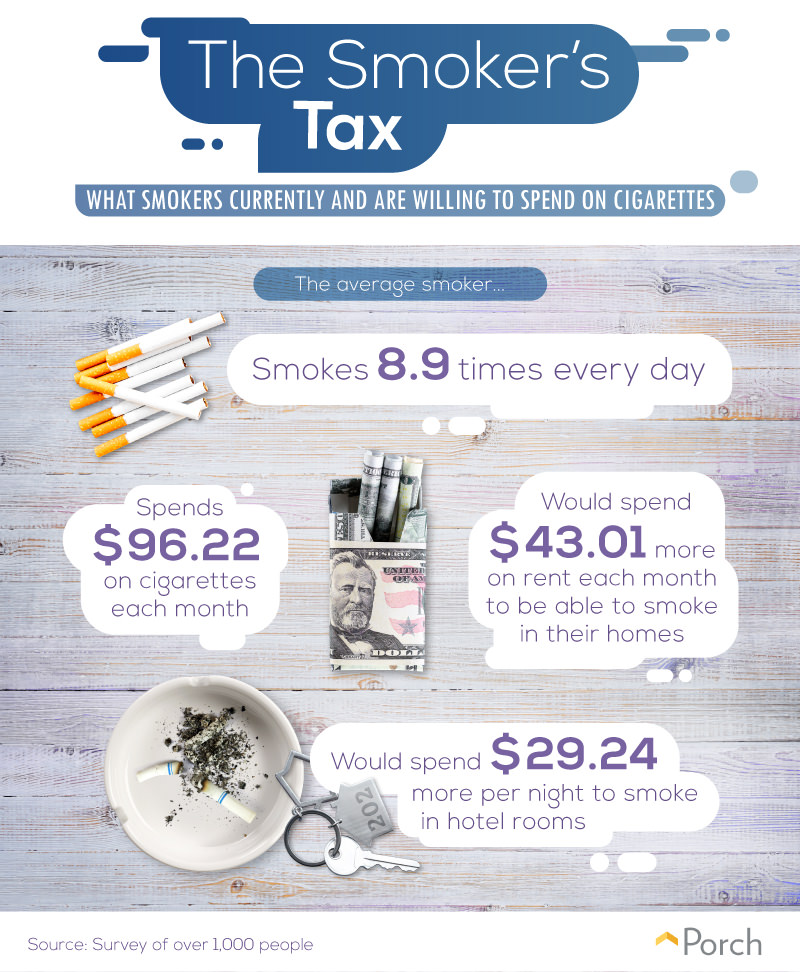 The Smoker's Tax

WHAT SMOKERS CURRENTLY AND ARE WILLING TO SPEND ON CIGARETTES

The average smoker...

Smokes 8.9 times every day

Spends $96.22 on cigarettes each month

Would spend $43.01 more on rent each month to be able to smoke in their homes

Would spend $29.24 more per night to smoke in hotel rooms

202

Source: Survey of over 1,000 people

Porch