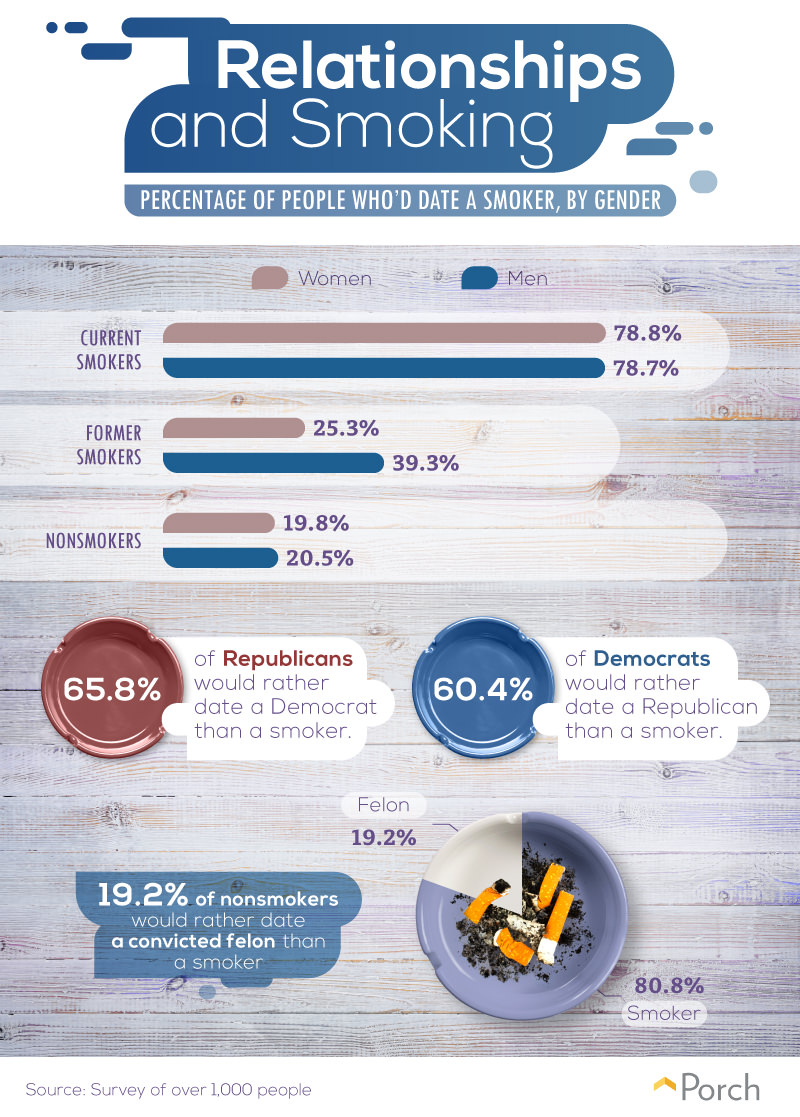 Relationships and Smoking

PERCENTAGE OF PEOPLE WHO'D DATE A SMOKER, BY GENDER

Women Men

CURRENT SMOKERS 78.8% 78.7%

FORMER SMOKERS 25.3% 39.3%

NONSMOKERS 19.8% 20.5%

65.8% of Republicans would rather date a Democrat than a smoker.

60.4% of Democrats would rather date a Republican than a smoker.

Felon 19.2%

19.2% of nonsmokers would rather date a convicted felon than a smoker

80.8% Smoker

Source: Survey of over 1,000 people

Porch