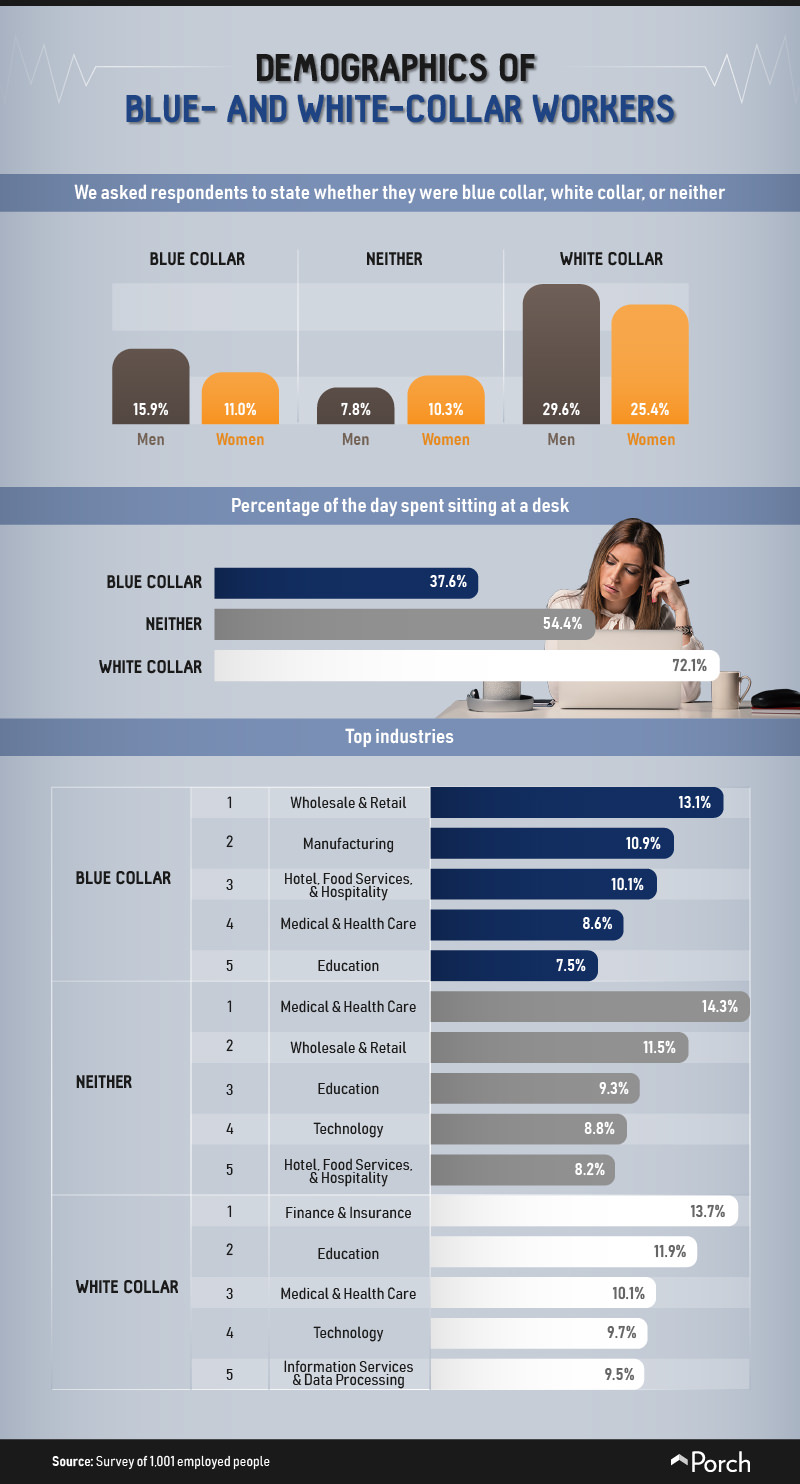 DEMOGRAPHICS OF
BLUE- AND WHITE-COLLAR WORKERS

We asked respondents to state whether they were blue collar, white collar, or neither

BLUE COLLAR
15.9% Men
11.0% Women

NEITHER
7.8% Men
10.3% Women

WHITE COLLAR
29.6% Men
25.4% Women

Percentage of the day spent sitting at a desk

BLUE COLLAR 37.6%
NEITHER 54.4%
WHITE COLLAR 72.1%

Top industries

| | | | |
|---|---|---|---|
| BLUE COLLAR | 1 | Wholesale & Retail | 13.1% |
| | 2 | Manufacturing | 10.9% |
| | 3 | Hotel, Food Services, & Hospitality | 10.1% |
| | 4 | Medical & Health Care | 8.6% |
| | 5 | Education | 7.5% |
| NEITHER | 1 | Medical & Health Care | 14.3% |
| | 2 | Wholesale & Retail | 11.5% |
| | 3 | Education | 9.3% |
| | 4 | Technology | 8.8% |
| | 5 | Hotel, Food Services, & Hospitality | 8.2% |
| WHITE COLLAR | 1 | Finance & Insurance | 13.7% |
| | 2 | Education | 11.9% |
| | 3 | Medical & Health Care | 10.1% |
| | 4 | Technology | 9.7% |
| | 5 | Information Services & Data Processing | 9.5% |

Source: Survey of 1,001 employed people

Porch