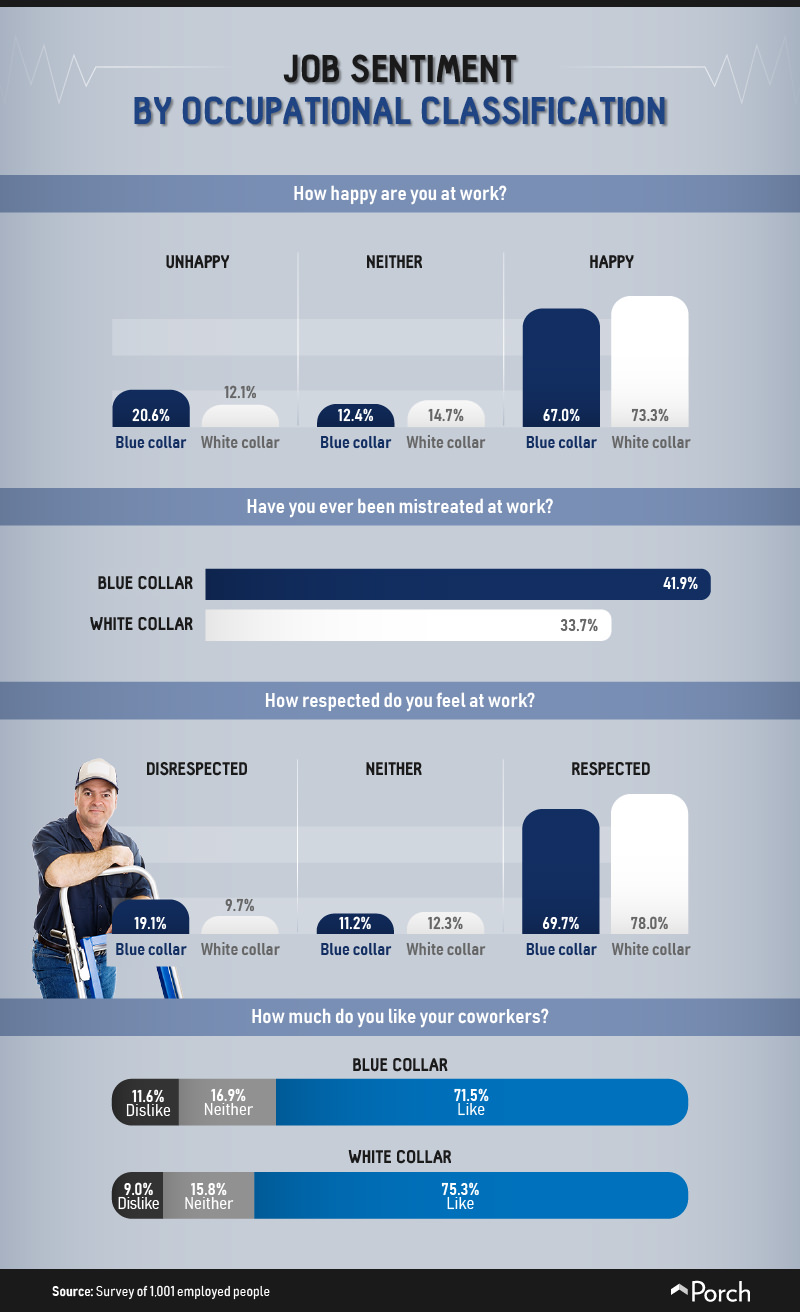 JOB SENTIMENT
BY OCCUPATIONAL CLASSIFICATION

How happy are you at work?

UNHAPPY
20.6% Blue collar
12.1% White collar

NEITHER
12.4% Blue collar
14.7% White collar

HAPPY
67.0% Blue collar
73.3% White collar

Have you ever been mistreated at work?

BLUE COLLAR 41.9%
WHITE COLLAR 33.7%

How respected do you feel at work?

DISRESPECTED
19.1% Blue collar
9.7% White collar

NEITHER
11.2% Blue collar
12.3% White collar

RESPECTED
69.7% Blue collar
78.0% White collar

How much do you like your coworkers?

BLUE COLLAR
11.6% Dislike
16.9% Neither
71.5% Like

WHITE COLLAR
9.0% Dislike
15.8% Neither
75.3% Like

Source: Survey of 1,001 employed people

Porch