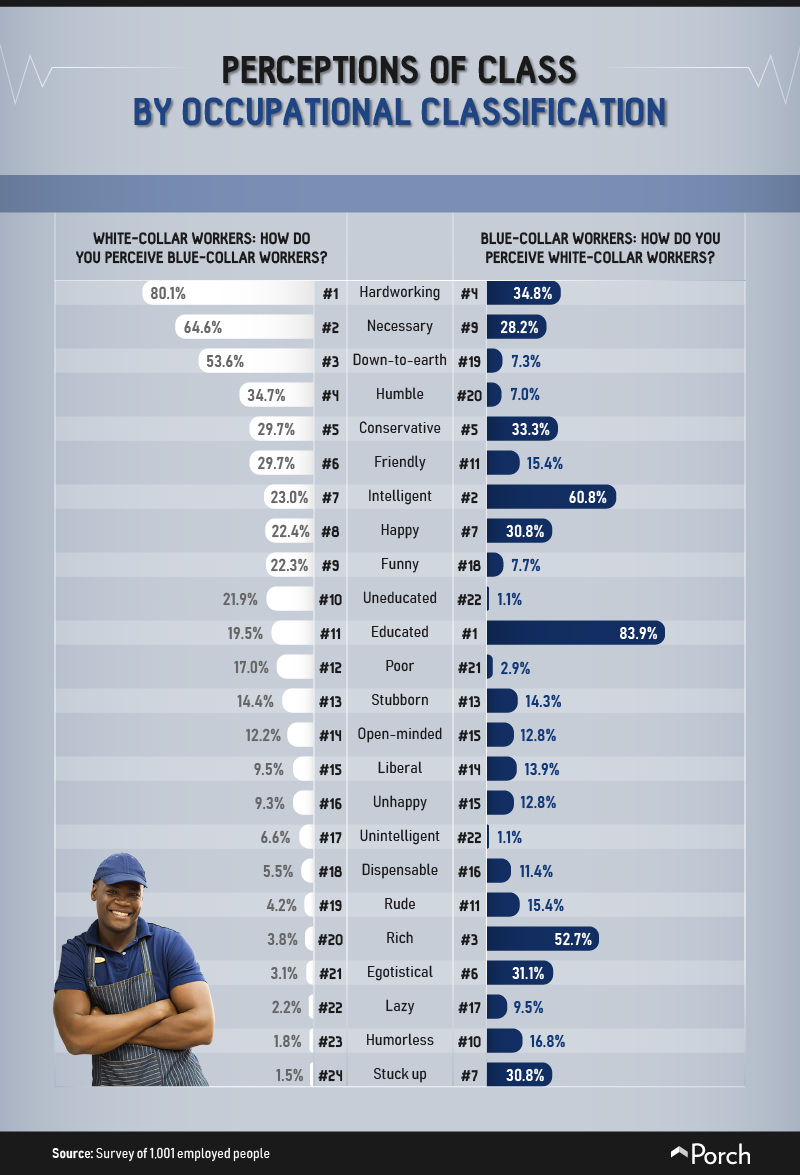 PERCEPTIONS OF CLASS
BY OCCUPATIONAL CLASSIFICATION

| WHITE-COLLAR WORKERS: HOW DO YOU PERCEIVE BLUE-COLLAR WORKERS? | | | | BLUE-COLLAR WORKERS: HOW DO YOU PERCEIVE WHITE-COLLAR WORKERS? |
|---|---|---|---|---|
| 80.1% | #1 | Hardworking | #4 | 34.8% |
| 64.6% | #2 | Necessary | #9 | 28.2% |
| 53.6% | #3 | Down-to-earth | #19 | 7.3% |
| 34.7% | #4 | Humble | #20 | 7.0% |
| 29.7% | #5 | Conservative | #5 | 33.3% |
| 29.7% | #6 | Friendly | #11 | 15.4% |
| 23.0% | #7 | Intelligent | #2 | 60.8% |
| 22.4% | #8 | Happy | #7 | 30.8% |
| 22.3% | #9 | Funny | #18 | 7.7% |
| 21.9% | #10 | Uneducated | #22 | 1.1% |
| 19.5% | #11 | Educated | #1 | 83.9% |
| 17.0% | #12 | Poor | #21 | 2.9% |
| 14.4% | #13 | Stubborn | #13 | 14.3% |
| 12.2% | #14 | Open-minded | #15 | 12.8% |
| 9.5% | #15 | Liberal | #14 | 13.9% |
| 9.3% | #16 | Unhappy | #15 | 12.8% |
| 6.6% | #17 | Unintelligent | #22 | 1.1% |
| 5.5% | #18 | Dispensable | #16 | 11.4% |
| 4.2% | #19 | Rude | #11 | 15.4% |
| 3.8% | #20 | Rich | #3 | 52.7% |
| 3.1% | #21 | Egotistical | #6 | 31.1% |
| 2.2% | #22 | Lazy | #17 | 9.5% |
| 1.8% | #23 | Humorless | #10 | 16.8% |
| 1.5% | #24 | Stuck up | #7 | 30.8% |

Source: Survey of 1,001 employed people

Porch