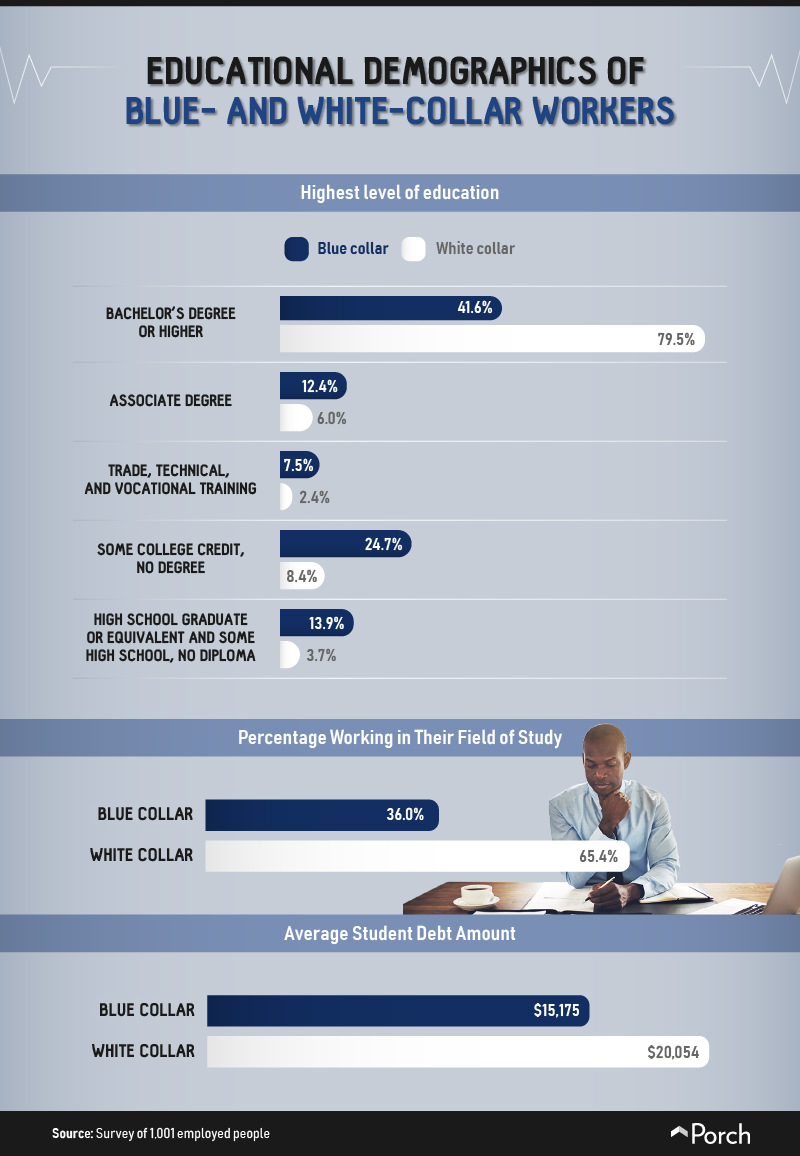 EDUCATIONAL DEMOGRAPHICS OF BLUE- AND WHITE-COLLAR WORKERS

Highest level of education

Blue collar White collar

BACHELOR'S DEGREE OR HIGHER 41.6% 79.5%

ASSOCIATE DEGREE 12.4% 6.0%

TRADE, TECHNICAL, AND VOCATIONAL TRAINING 7.5% 2.4%

SOME COLLEGE CREDIT, NO DEGREE 24.7% 8.4%

HIGH SCHOOL GRADUATE OR EQUIVALENT AND SOME HIGH SCHOOL, NO DIPLOMA 13.9% 3.7%

Percentage Working in Their Field of Study

BLUE COLLAR 36.0%

WHITE COLLAR 65.4%

Average Student Debt Amount

BLUE COLLAR $15,175

WHITE COLLAR $20,054

Source: Survey of 1,001 employed people

Porch