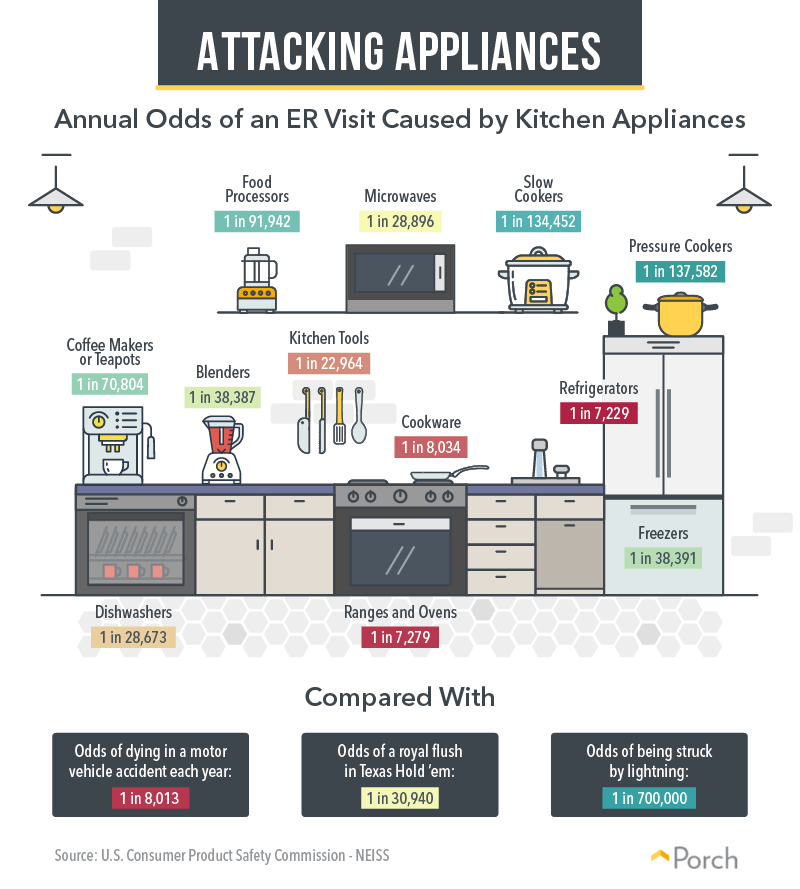 ATTACKING APPLIANCES

Annual Odds of an ER Visit Caused by Kitchen Appliances

Food Processors
1 in 91,942

Microwaves
1 in 28,896

Slow Cookers
1 in 134,452

Pressure Cookers
1 in 137,582

Coffee Makers or Teapots
1 in 70,804

Blenders
1 in 38,387

Kitchen Tools
1 in 22,964

Cookware
1 in 8,034

Refrigerators
1 in 7,229

Freezers
1 in 38,391

Dishwashers
1 in 28,673

Ranges and Ovens
1 in 7,279

Compared With

Odds of dying in a motor vehicle accident each year:
1 in 8,013

Odds of a royal flush in Texas Hold 'em:
1 in 30,940

Odds of being struck by lightning:
1 in 700,000

Source: U.S. Consumer Product Safety Commission - NEISS

Porch