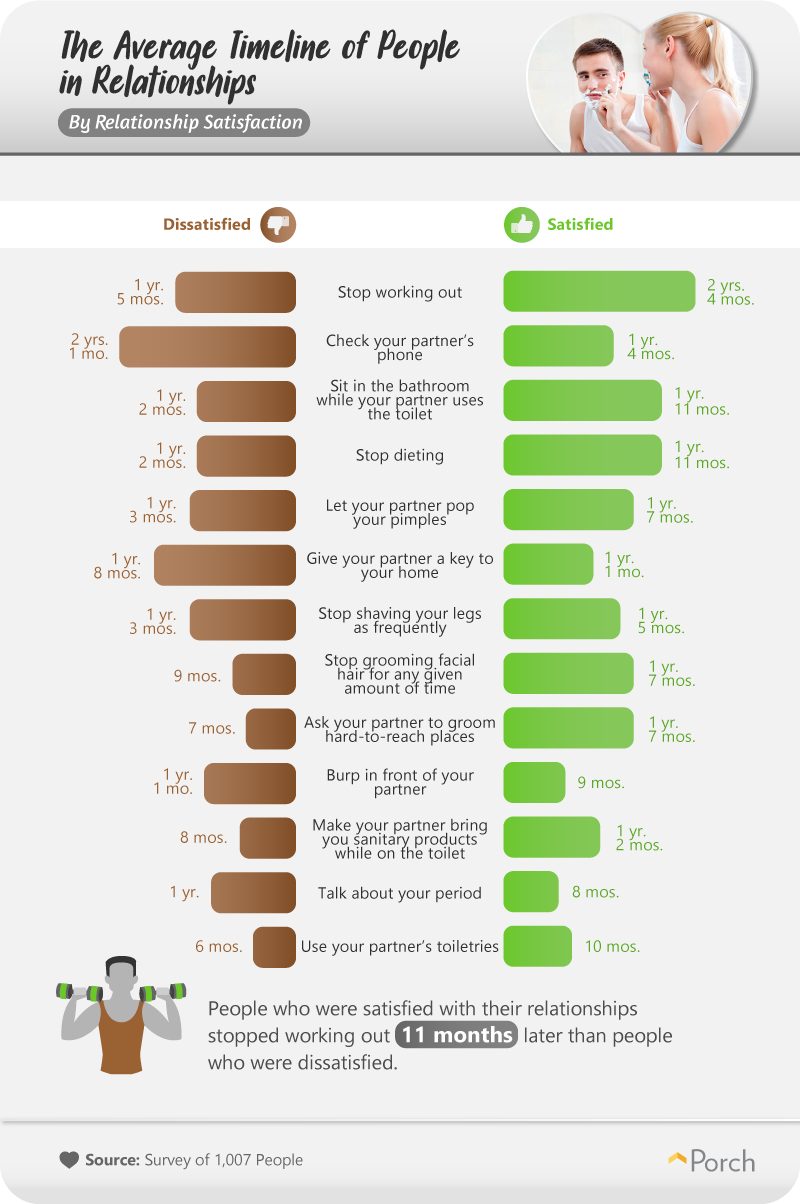 The Average Timeline of People in Relationships

By Relationship Satisfaction

| Dissatisfied | | Satisfied |
|---|---|---|
| 1 yr. 5 mos. | Stop working out | 2 yrs. 4 mos. |
| 2 yrs. 1 mo. | Check your partner's phone | 1 yr. 4 mos. |
| 1 yr. 2 mos. | Sit in the bathroom while your partner uses the toilet | 1 yr. 11 mos. |
| 1 yr. 2 mos. | Stop dieting | 1 yr. 11 mos. |
| 1 yr. 3 mos. | Let your partner pop your pimples | 1 yr. 7 mos. |
| 1 yr. 8 mos. | Give your partner a key to your home | 1 yr. 1 mo. |
| 1 yr. 3 mos. | Stop shaving your legs as frequently | 1 yr. 5 mos. |
| 9 mos. | Stop grooming facial hair for any given amount of time | 1 yr. 7 mos. |
| 7 mos. | Ask your partner to groom hard-to-reach places | 1 yr. 7 mos. |
| 1 yr. 1 mo. | Burp in front of your partner | 9 mos. |
| 8 mos. | Make your partner bring you sanitary products while on the toilet | 1 yr. 2 mos. |
| 1 yr. | Talk about your period | 8 mos. |
| 6 mos. | Use your partner's toiletries | 10 mos. |

People who were satisfied with their relationships stopped working out 11 months later than people who were dissatisfied.

Source: Survey of 1,007 People

Porch