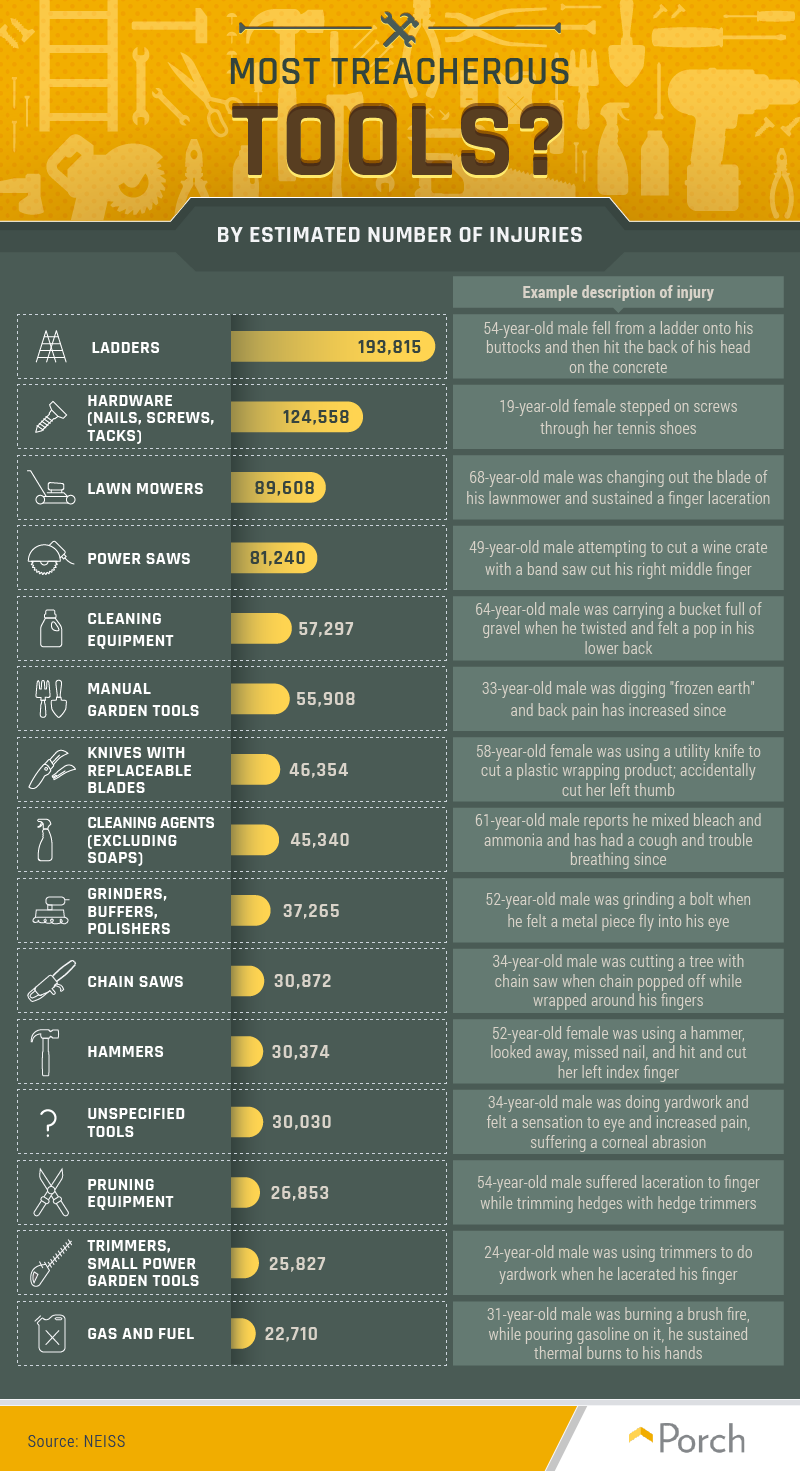 MOST TREACHEROUS TOOLS?

BY ESTIMATED NUMBER OF INJURIES

| | | Example description of injury |
|---|---|---|
| LADDERS | 193,815 | 54-year-old male fell from a ladder onto his buttocks and then hit the back of his head on the concrete |
| HARDWARE (NAILS, SCREWS, TACKS) | 124,558 | 19-year-old female stepped on screws through her tennis shoes |
| LAWN MOWERS | 89,608 | 68-year-old male was changing out the blade of his lawnmower and sustained a finger laceration |
| POWER SAWS | 81,240 | 49-year-old male attempting to cut a wine crate with a band saw cut his right middle finger |
| CLEANING EQUIPMENT | 57,297 | 64-year-old male was carrying a bucket full of gravel when he twisted and felt a pop in his lower back |
| MANUAL GARDEN TOOLS | 55,908 | 33-year-old male was digging "frozen earth" and back pain has increased since |
| KNIVES WITH REPLACEABLE BLADES | 46,354 | 58-year-old female was using a utility knife to cut a plastic wrapping product; accidentally cut her left thumb |
| CLEANING AGENTS (EXCLUDING SOAPS) | 45,340 | 61-year-old male reports he mixed bleach and ammonia and has had a cough and trouble breathing since |
| GRINDERS, BUFFERS, POLISHERS | 37,265 | 52-year-old male was grinding a bolt when he felt a metal piece fly into his eye |
| CHAIN SAWS | 30,872 | 34-year-old male was cutting a tree with chain saw when chain popped off while wrapped around his fingers |
| HAMMERS | 30,374 | 52-year-old female was using a hammer, looked away, missed nail, and hit and cut her left index finger |
| UNSPECIFIED TOOLS | 30,030 | 34-year-old male was doing yardwork and felt a sensation to eye and increased pain, suffering a corneal abrasion |
| PRUNING EQUIPMENT | 26,853 | 54-year-old male suffered laceration to finger while trimming hedges with hedge trimmers |
| TRIMMERS, SMALL POWER GARDEN TOOLS | 25,827 | 24-year-old male was using trimmers to do yardwork when he lacerated his finger |
| GAS AND FUEL | 22,710 | 31-year-old male was burning a brush fire, while pouring gasoline on it, he sustained thermal burns to his hands |

Source: NEISS

Porch