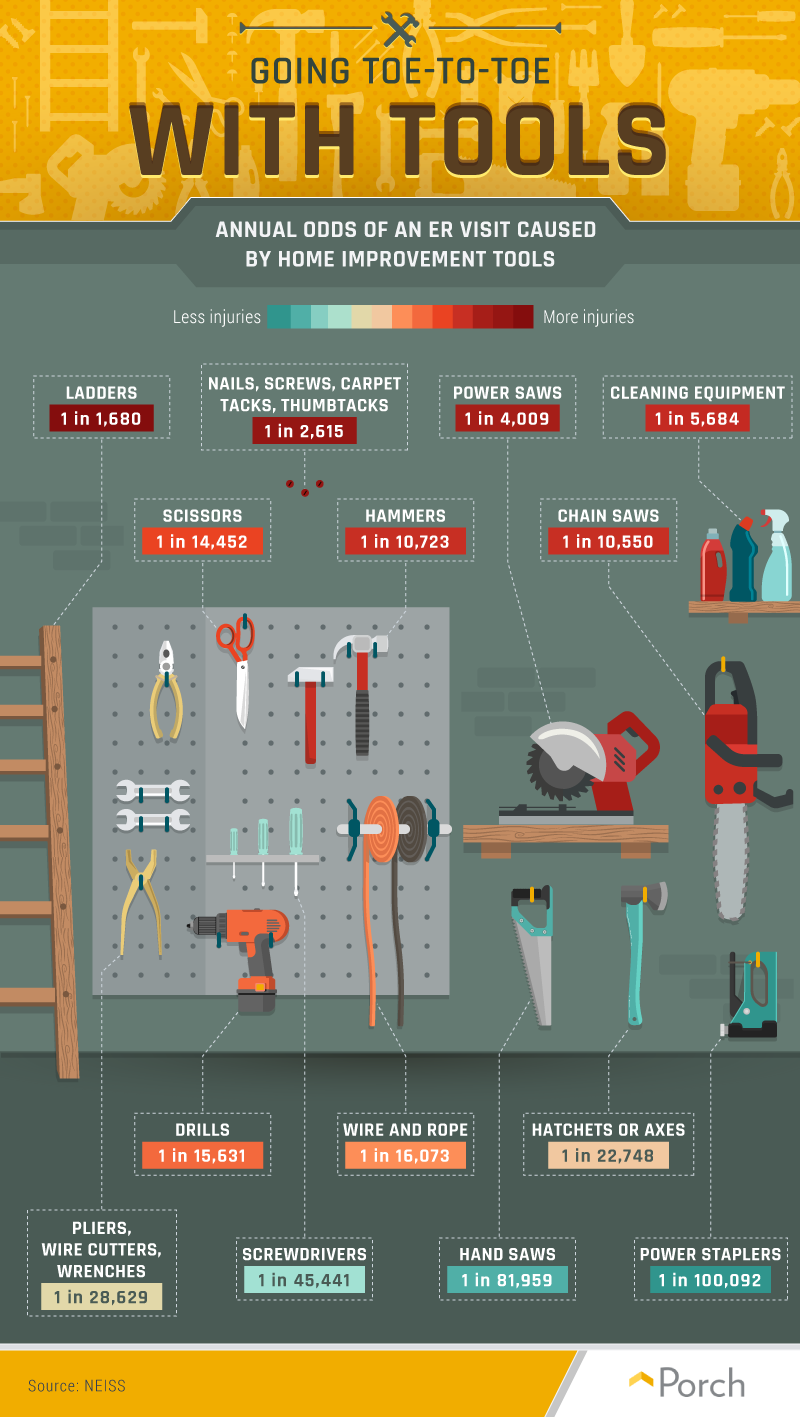 GOING TOE-TO-TOE
WITH TOOLS

ANNUAL ODDS OF AN ER VISIT CAUSED BY HOME IMPROVEMENT TOOLS

Less injuries More injuries

LADDERS
1 in 1,680

NAILS, SCREWS, CARPET TACKS, THUMBTACKS
1 in 2,615

POWER SAWS
1 in 4,009

CLEANING EQUIPMENT
1 in 5,684

SCISSORS
1 in 14,452

HAMMERS
1 in 10,723

CHAIN SAWS
1 in 10,550

DRILLS
1 in 15,631

WIRE AND ROPE
1 in 16,073

HATCHETS OR AXES
1 in 22,748

PLIERS, WIRE CUTTERS, WRENCHES
1 in 28,629

SCREWDRIVERS
1 in 45,441

HAND SAWS
1 in 81,959

POWER STAPLERS
1 in 100,092

Source: NEISS

Porch