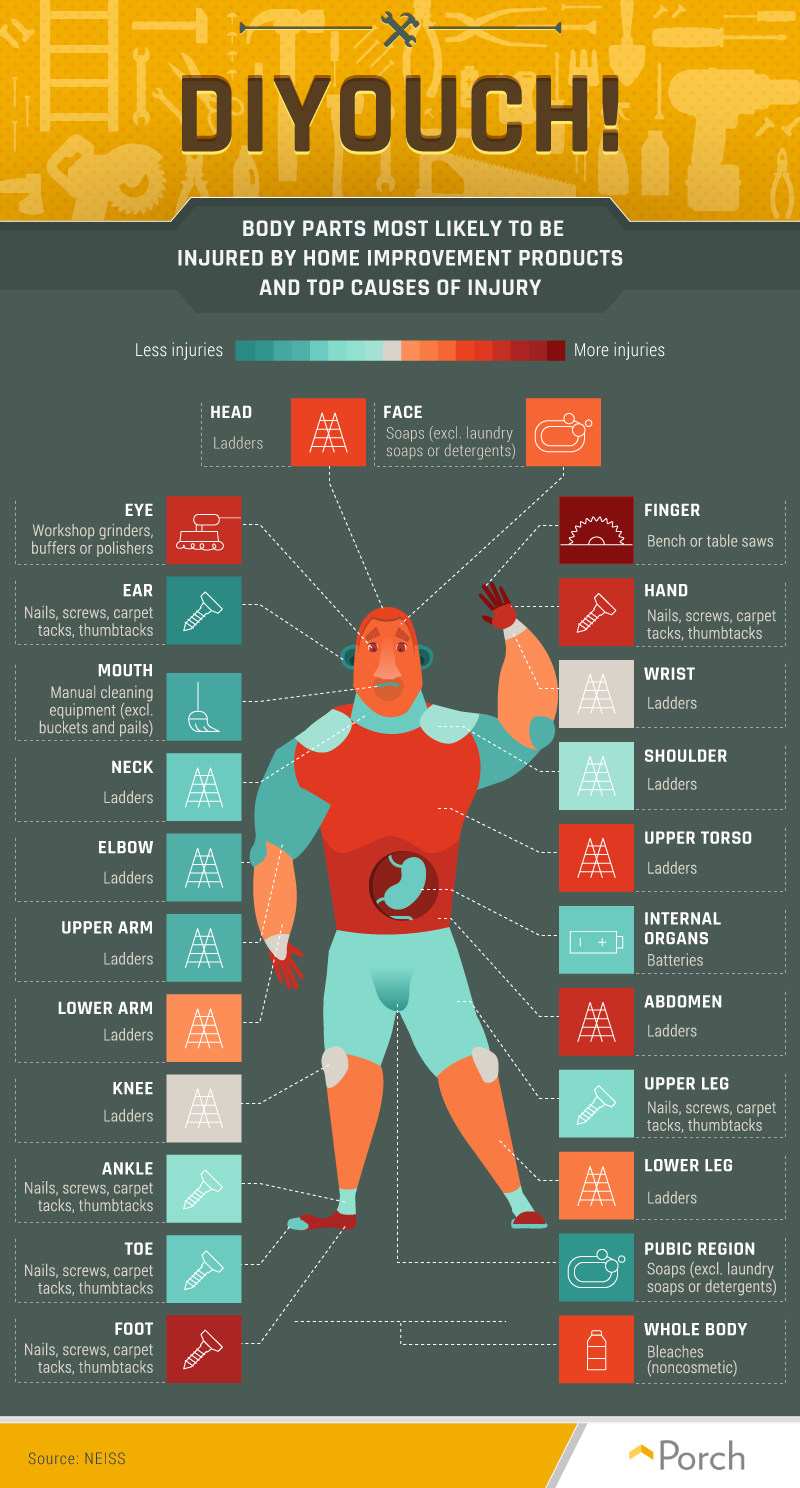 DIYOUCH!

BODY PARTS MOST LIKELY TO BE INJURED BY HOME IMPROVEMENT PRODUCTS AND TOP CAUSES OF INJURY

Less injuries More injuries

HEAD
Ladders

FACE
Soaps (excl. laundry soaps or detergents)

EYE
Workshop grinders, buffers or polishers

EAR
Nails, screws, carpet tacks, thumbtacks

MOUTH
Manual cleaning equipment (excl. buckets and pails)

NECK
Ladders

ELBOW
Ladders

UPPER ARM
Ladders

LOWER ARM
Ladders

KNEE
Ladders

ANKLE
Nails, screws, carpet tacks, thumbtacks

TOE
Nails, screws, carpet tacks, thumbtacks

FOOT
Nails, screws, carpet tacks, thumbtacks

FINGER
Bench or table saws

HAND
Nails, screws, carpet tacks, thumbtacks

WRIST
Ladders

SHOULDER
Ladders

UPPER TORSO
Ladders

INTERNAL ORGANS
Batteries

ABDOMEN
Ladders

UPPER LEG
Nails, screws, carpet tacks, thumbtacks

LOWER LEG
Ladders

PUBIC REGION
Soaps (excl. laundry soaps or detergents)

WHOLE BODY
Bleaches (noncosmetic)

Source: NEISS

Porch