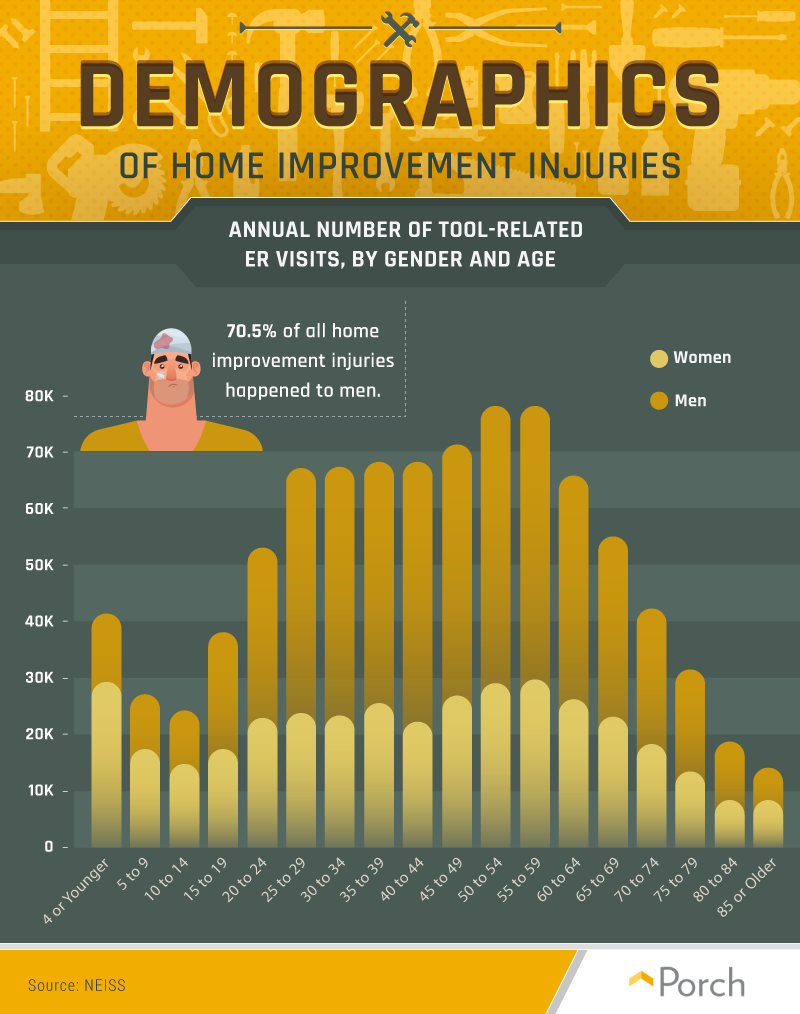 DEMOGRAPHICS
OF HOME IMPROVEMENT INJURIES

ANNUAL NUMBER OF TOOL-RELATED ER VISITS, BY GENDER AND AGE

70.5% of all home improvement injuries happened to men.

Women
Men

80K
70K
60K
50K
40K
30K
20K
10K
0

4 or Younger
5 to 9
10 to 14
15 to 19
20 to 24
25 to 29
30 to 34
35 to 39
40 to 44
45 to 49
50 to 54
55 to 59
60 to 64
65 to 69
70 to 74
75 to 79
80 to 84
85 or Older

Source: NEISS

Porch