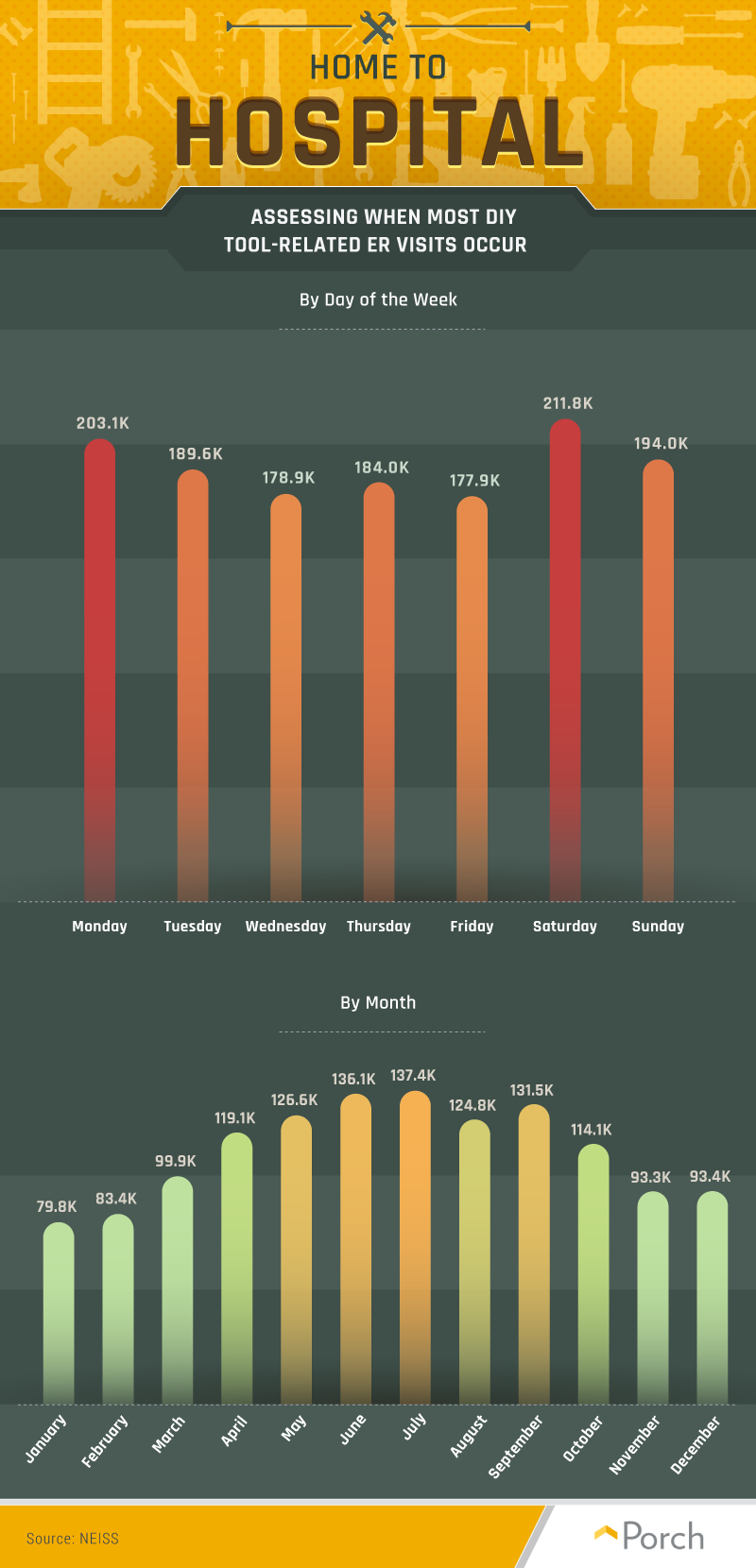 HOME TO
HOSPITAL

ASSESSING WHEN MOST DIY TOOL-RELATED ER VISITS OCCUR

By Day of the Week

203.1K
189.6K
178.9K
184.0K
177.9K
211.8K
194.0K

Monday
Tuesday
Wednesday
Thursday
Friday
Saturday
Sunday

By Month

79.8K
83.4K
99.9K
119.1K
126.6K
136.1K
137.4K
124.8K
131.5K
114.1K
93.3K
93.4K

January
February
March
April
May
June
July
August
September
October
November
December

Source: NEISS

Porch