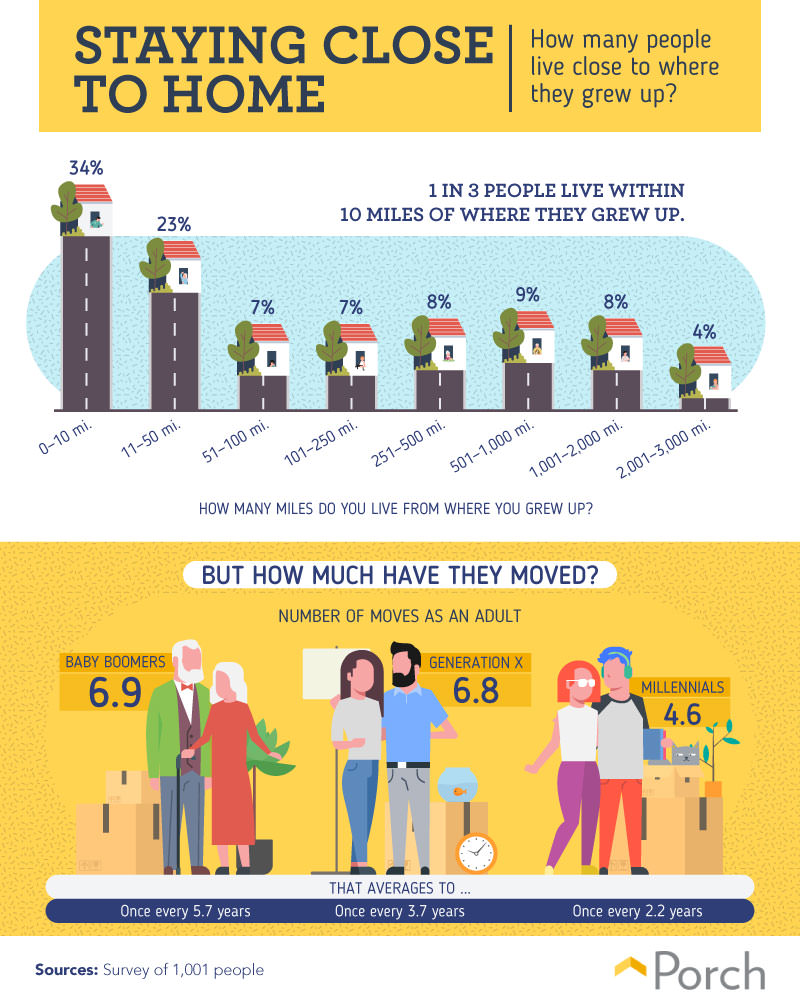 STAYING CLOSE TO HOME

How many people live close to where they grew up?

1 IN 3 PEOPLE LIVE WITHIN 10 MILES OF WHERE THEY GREW UP.

34%
23%
7%
7%
8%
9%
8%
4%

0–10 mi.
11–50 mi.
51–100 mi.
101–250 mi.
251–500 mi.
501–1,000 mi.
1,001–2,000 mi.
2,001–3,000 mi.

HOW MANY MILES DO YOU LIVE FROM WHERE YOU GREW UP?

BUT HOW MUCH HAVE THEY MOVED?

NUMBER OF MOVES AS AN ADULT

BABY BOOMERS
6.9

GENERATION X
6.8

MILLENNIALS
4.6

THAT AVERAGES TO ...

Once every 5.7 years
Once every 3.7 years
Once every 2.2 years

Sources: Survey of 1,001 people

Porch