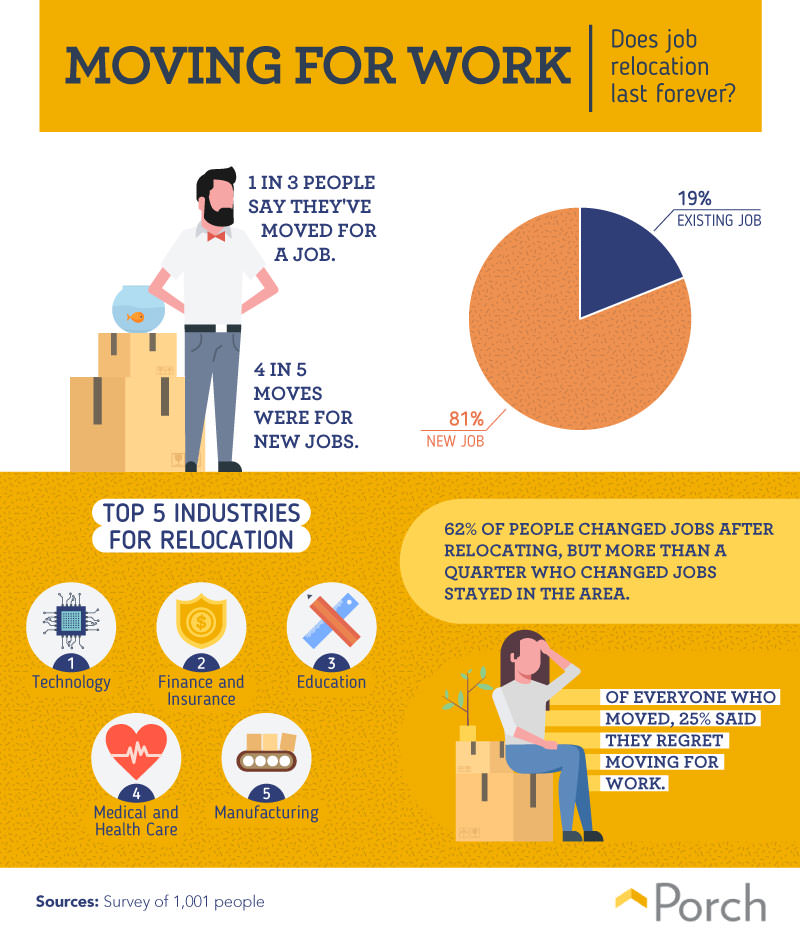 MOVING FOR WORK

Does job relocation last forever?

1 IN 3 PEOPLE SAY THEY'VE MOVED FOR A JOB.

4 IN 5 MOVES WERE FOR NEW JOBS.

19%
EXISTING JOB

81%
NEW JOB

TOP 5 INDUSTRIES FOR RELOCATION

1
Technology

2
Finance and Insurance

3
Education

4
Medical and Health Care

5
Manufacturing

62% OF PEOPLE CHANGED JOBS AFTER RELOCATING, BUT MORE THAN A QUARTER WHO CHANGED JOBS STAYED IN THE AREA.

OF EVERYONE WHO MOVED, 25% SAID THEY REGRET MOVING FOR WORK.

Sources: Survey of 1,001 people

Porch