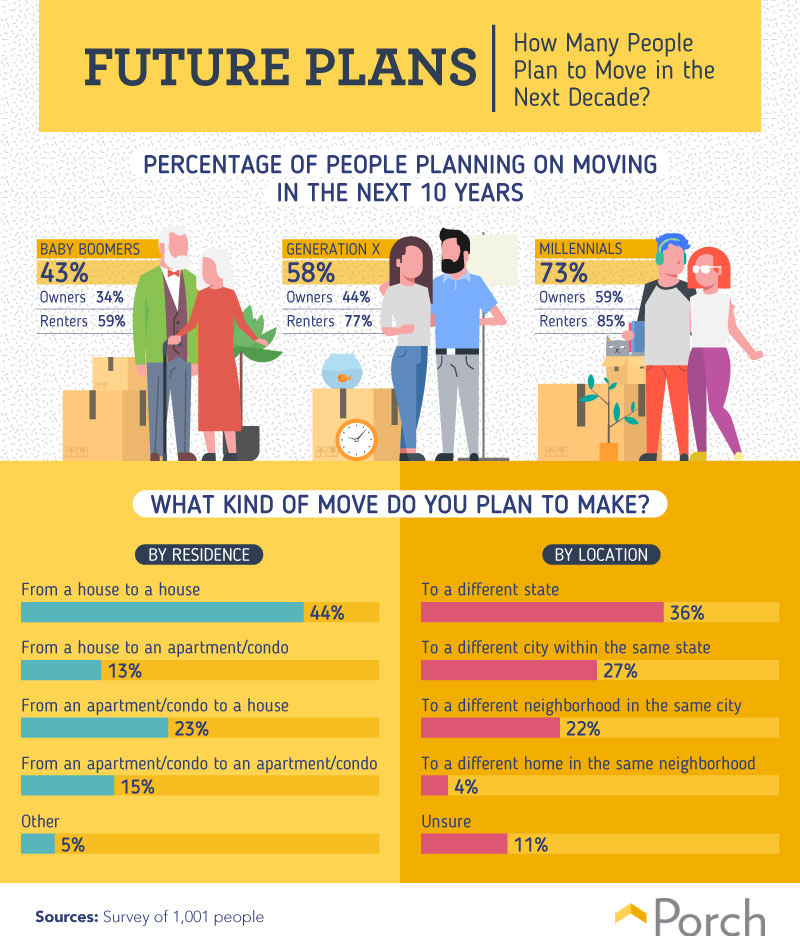 FUTURE PLANS

How Many People Plan to Move in the Next Decade?

PERCENTAGE OF PEOPLE PLANNING ON MOVING IN THE NEXT 10 YEARS

BABY BOOMERS
43%
Owners 34%
Renters 59%

GENERATION X
58%
Owners 44%
Renters 77%

MILLENNIALS
73%
Owners 59%
Renters 85%

WHAT KIND OF MOVE DO YOU PLAN TO MAKE?

BY RESIDENCE

From a house to a house
44%

From a house to an apartment/condo
13%

From an apartment/condo to a house
23%

From an apartment/condo to an apartment/condo
15%

Other
5%

BY LOCATION

To a different state
36%

To a different city within the same state
27%

To a different neighborhood in the same city
22%

To a different home in the same neighborhood
4%

Unsure
11%

Sources: Survey of 1,001 people

Porch