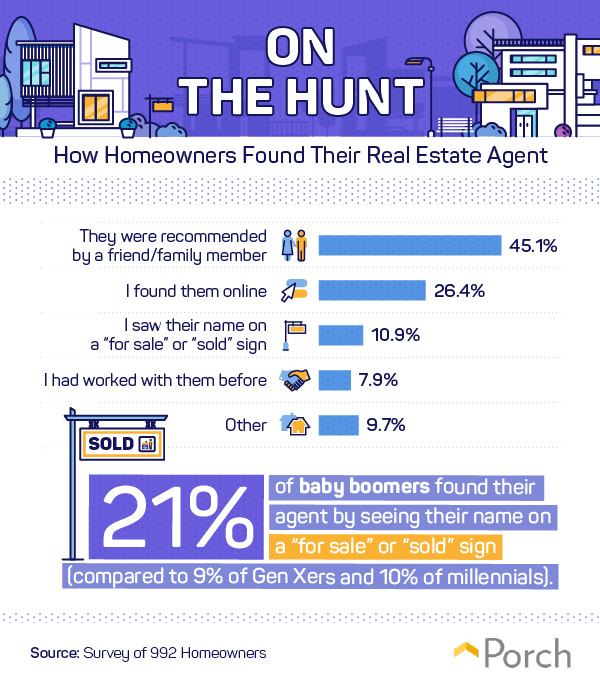 ON THE HUNT

How Homeowners Found Their Real Estate Agent

They were recommended by a friend/family member 45.1%

I found them online 26.4%

I saw their name on a "for sale" or "sold" sign 10.9%

I had worked with them before 7.9%

Other 9.7%

SOLD

21% of baby boomers found their agent by seeing their name on a "for sale" or "sold" sign (compared to 9% of Gen Xers and 10% of millennials).

Source: Survey of 992 Homeowners

Porch