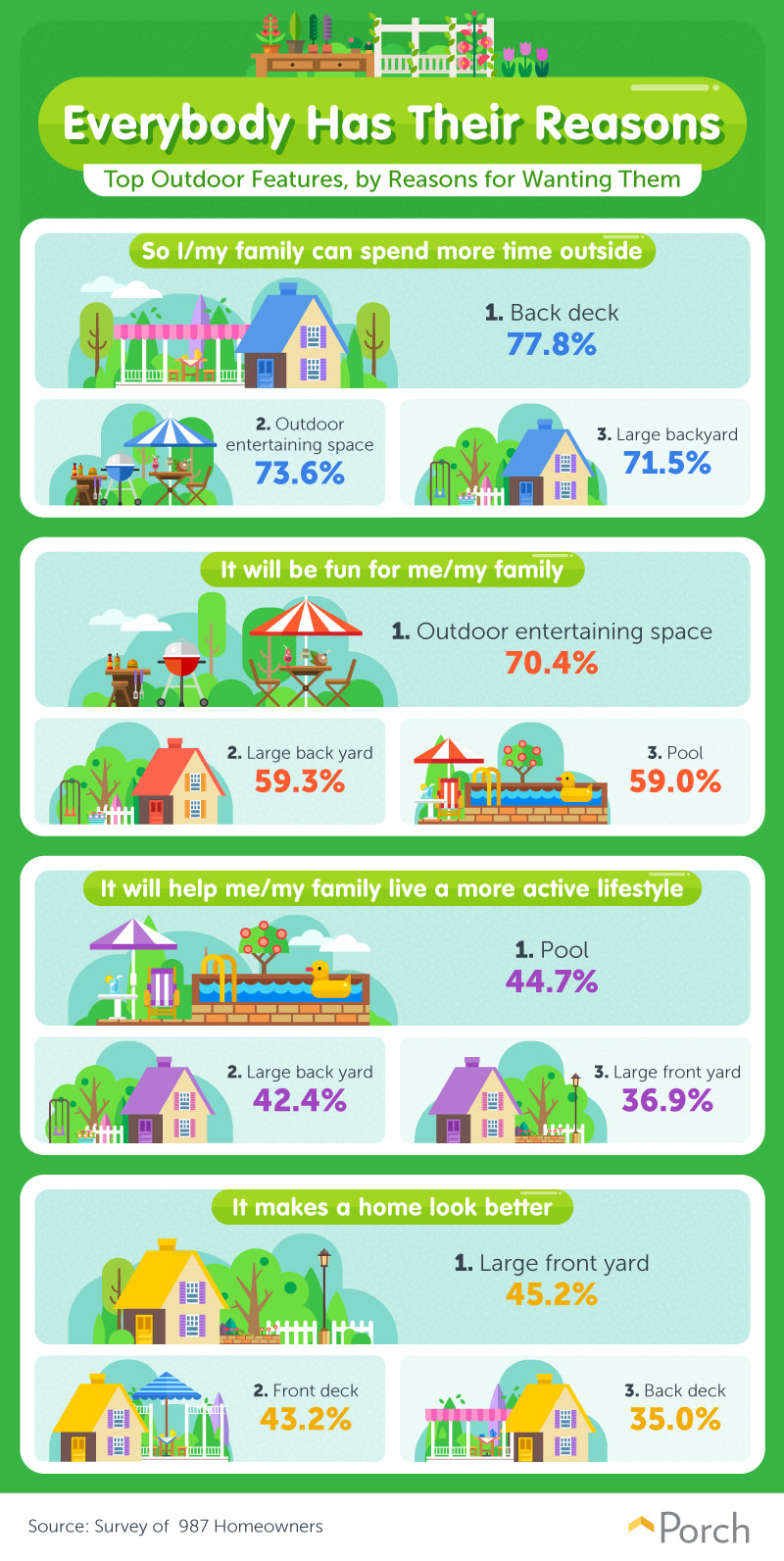 Everybody Has Their Reasons

Top Outdoor Features, by Reasons for Wanting Them

So I/my family can spend more time outside

1. Back deck
77.8%

2. Outdoor entertaining space
73.6%

3. Large backyard
71.5%

It will be fun for me/my family

1. Outdoor entertaining space
70.4%

2. Large back yard
59.3%

3. Pool
59.0%

It will help me/my family live a more active lifestyle

1. Pool
44.7%

2. Large back yard
42.4%

3. Large front yard
36.9%

It makes a home look better

1. Large front yard
45.2%

2. Front deck
43.2%

3. Back deck
35.0%

Source: Survey of 987 Homeowners

Porch