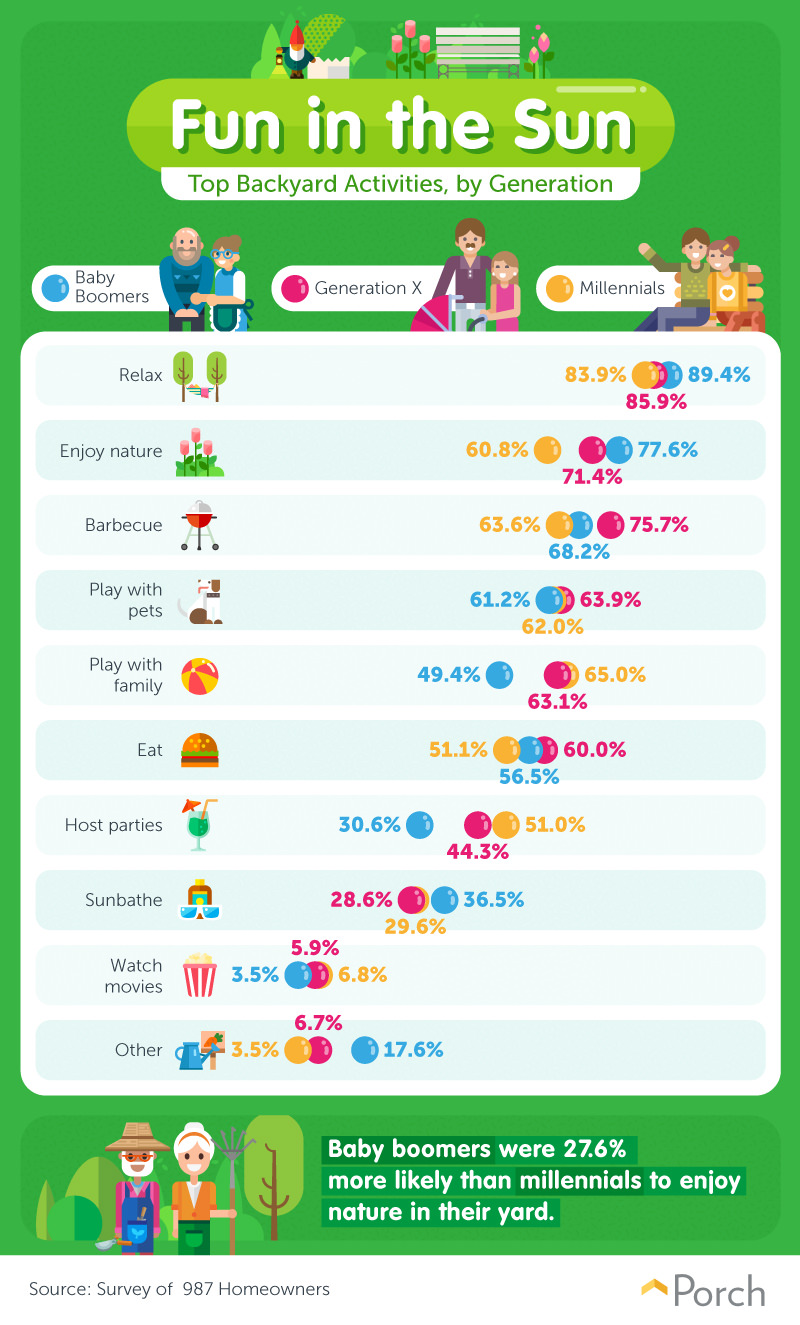 Fun in the Sun

Top Backyard Activities, by Generation

Baby Boomers

Generation X

Millennials

Relax 83.9% 89.4% 85.9%

Enjoy nature 60.8% 77.6% 71.4%

Barbecue 63.6% 75.7% 68.2%

Play with pets 61.2% 63.9% 62.0%

Play with family 49.4% 65.0% 63.1%

Eat 51.1% 60.0% 56.5%

Host parties 30.6% 51.0% 44.3%

Sunbathe 28.6% 36.5% 29.6%

Watch movies 5.9% 3.5% 6.8%

Other 6.7% 3.5% 17.6%

Baby boomers were 27.6% more likely than millennials to enjoy nature in their yard.

Source: Survey of 987 Homeowners

Porch